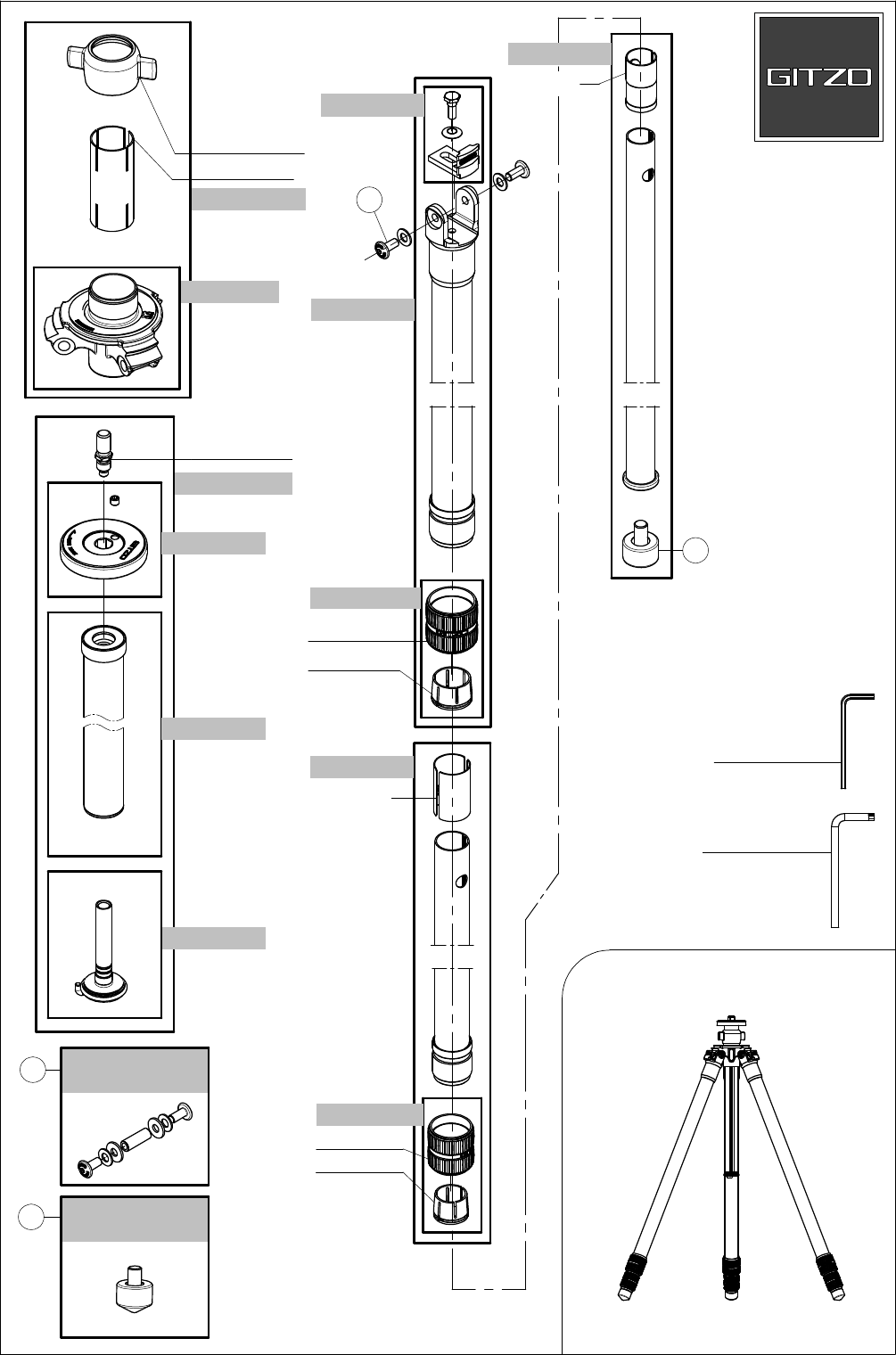 GITZO