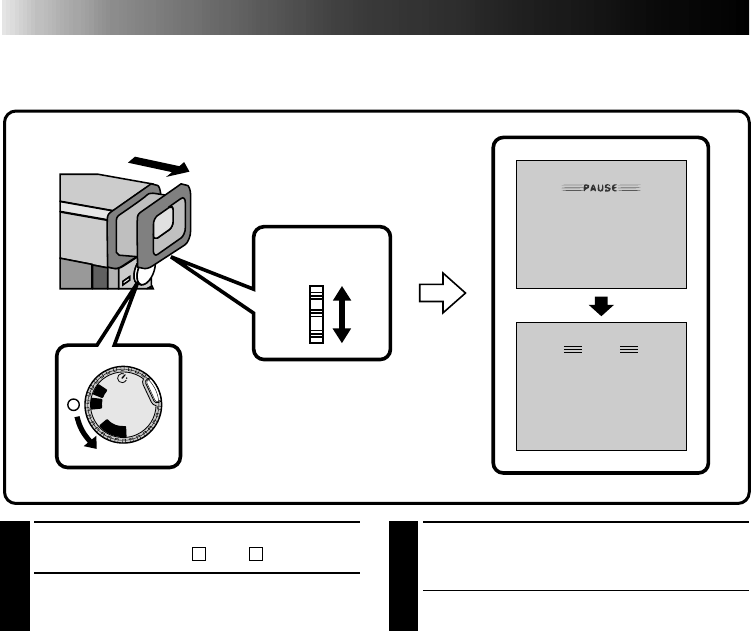 PAUSE