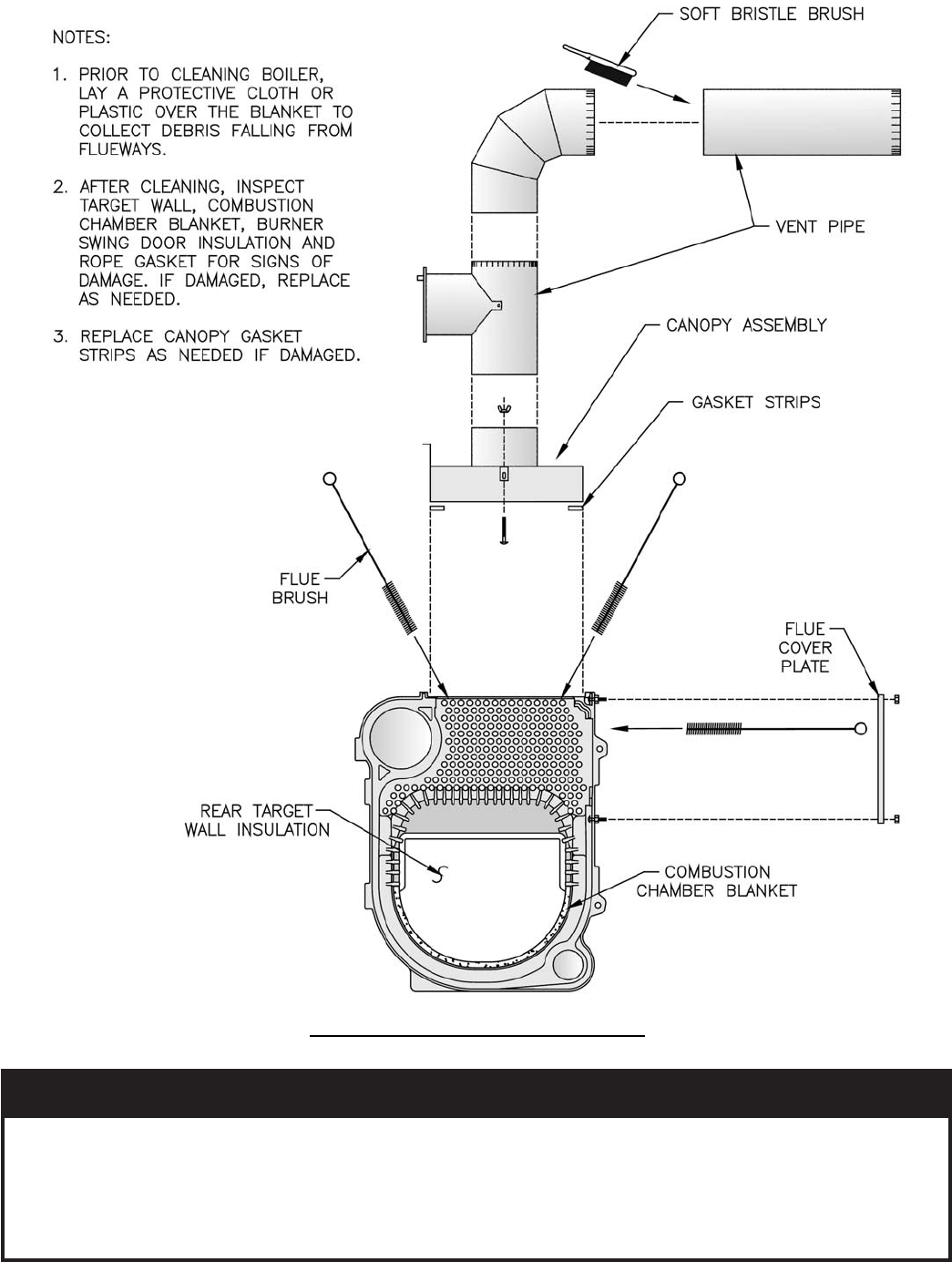 NOTES:

1. PRIOR TO CLEANING BOILER, LAY A PROTECTIVE CLOTH OR PLASTIC OVER THE BLANKET TO COLLECT DEBRIS FALLING FROM FLUEWAYS.

2. AFTER CLEANING, INSPECT TARGET WALL, COMBUSTION CHAMBER BLANKET, BURNER SWING DOOR INSULATION AND ROPE GASKET FOR SIGNS OF DAMAGE. IF DAMAGED, REPLACE AS NEEDED.

3. REPLACE CANOPY GASKET STRIPS AS NEEDED IF DAMAGED.

SOFT BRISTLE BRUSH

VENT PIPE

CANOPY ASSEMBLY

GASKET STRIPS

FLUE BRUSH

FLUE COVER PLATE

REAR TARGET WALL INSULATION

COMBUSTION CHAMBER BLANKET