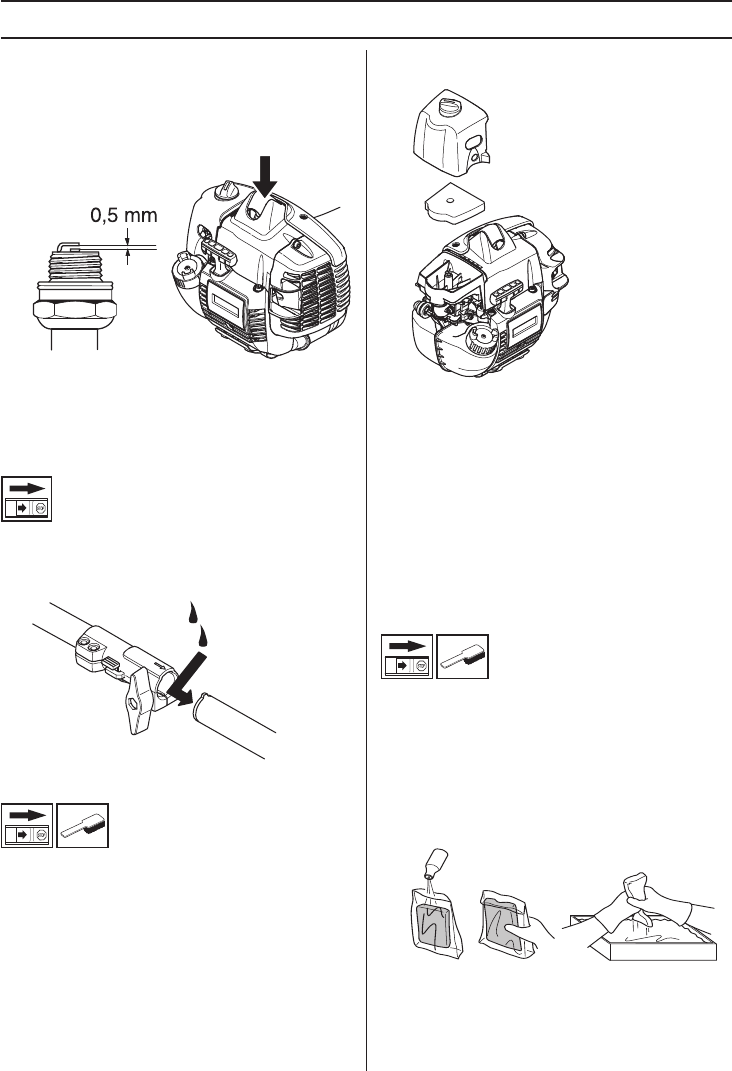 0,5 mm