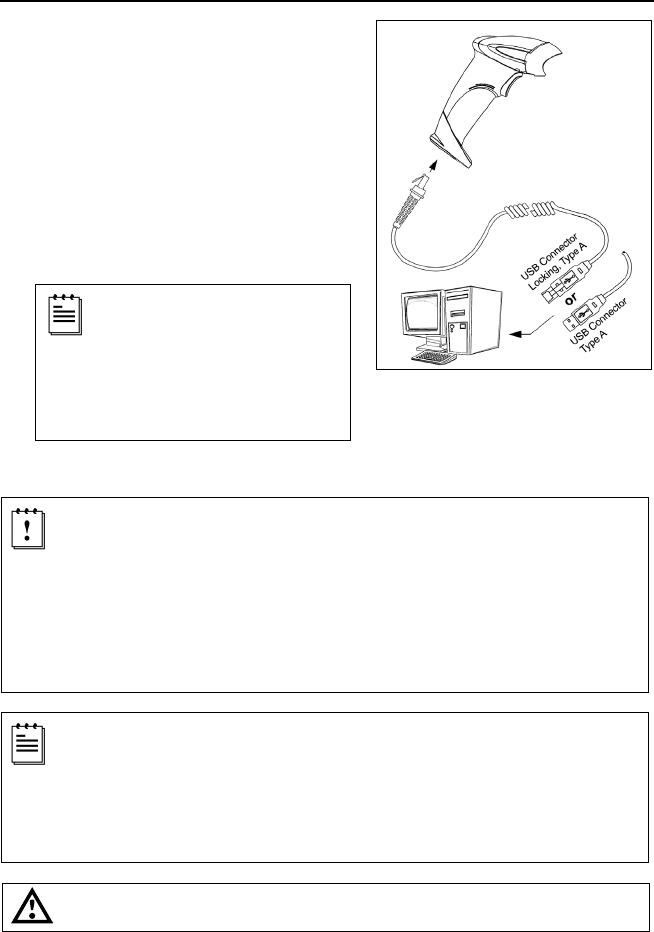 USB Connector
Locking, Type A
or
USB Connector
Type A