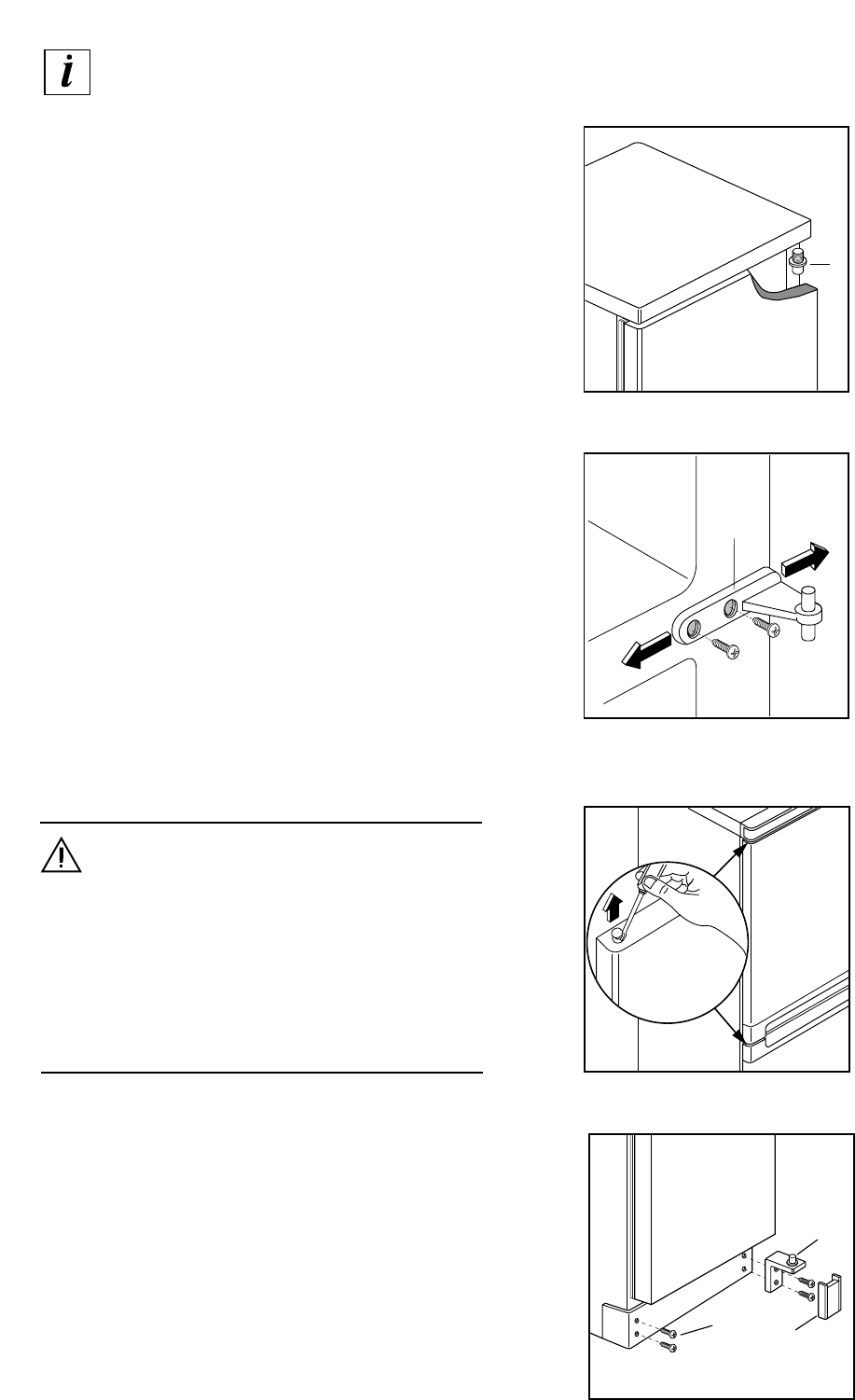 i