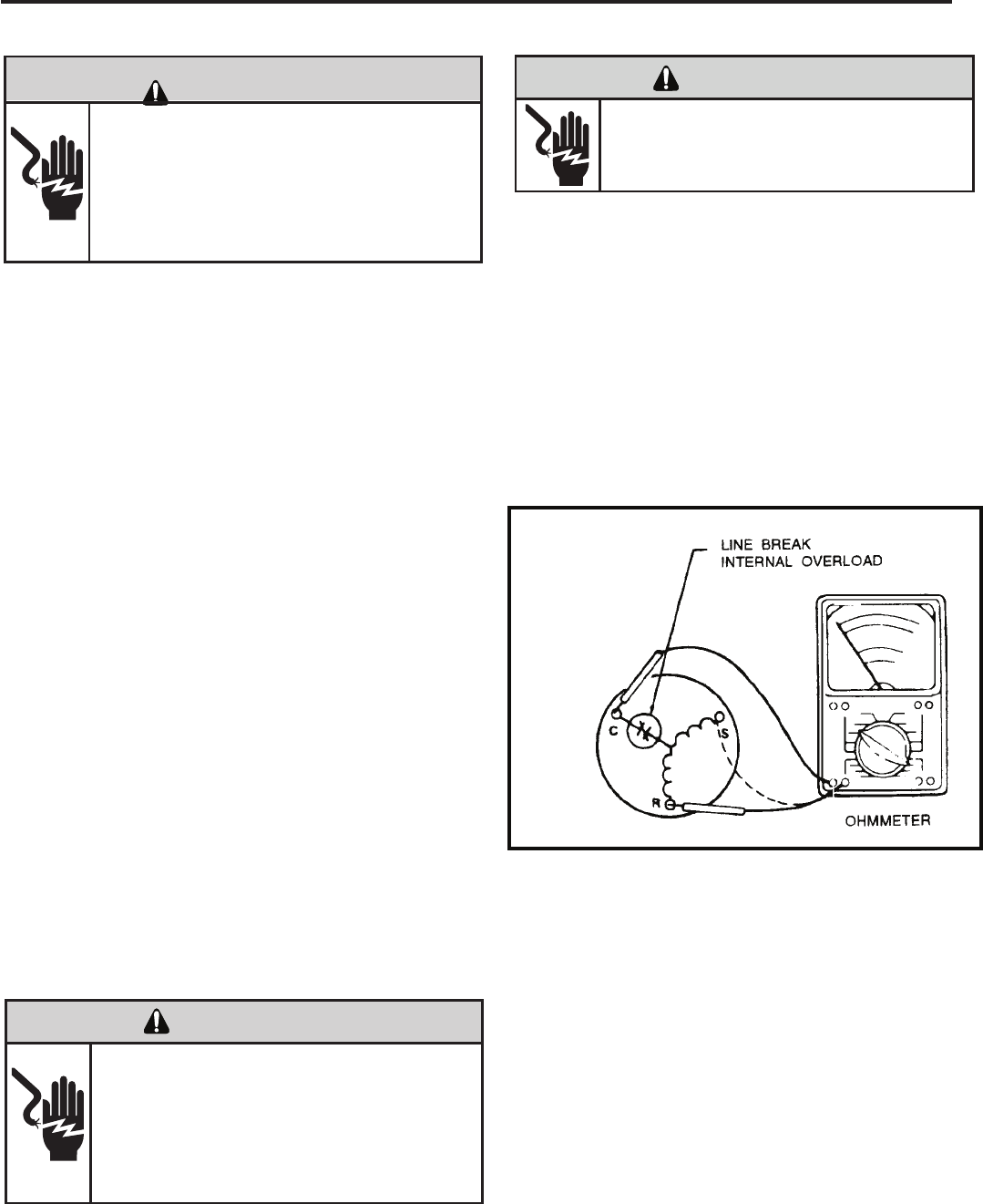 LINE BREAK
INTERNAL OVERLOAD

C

S

R

OHMMETER