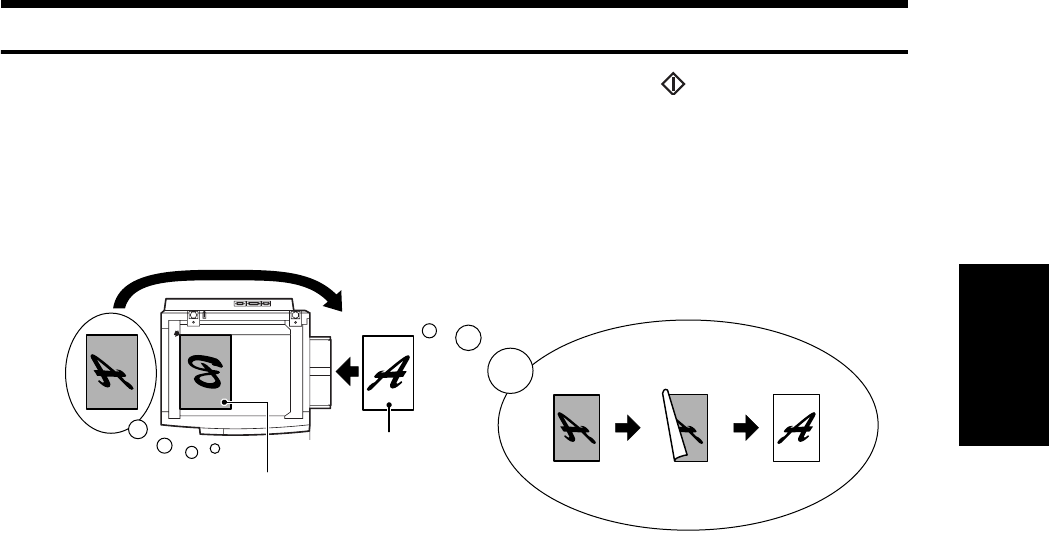 A
B
A
A
A
A