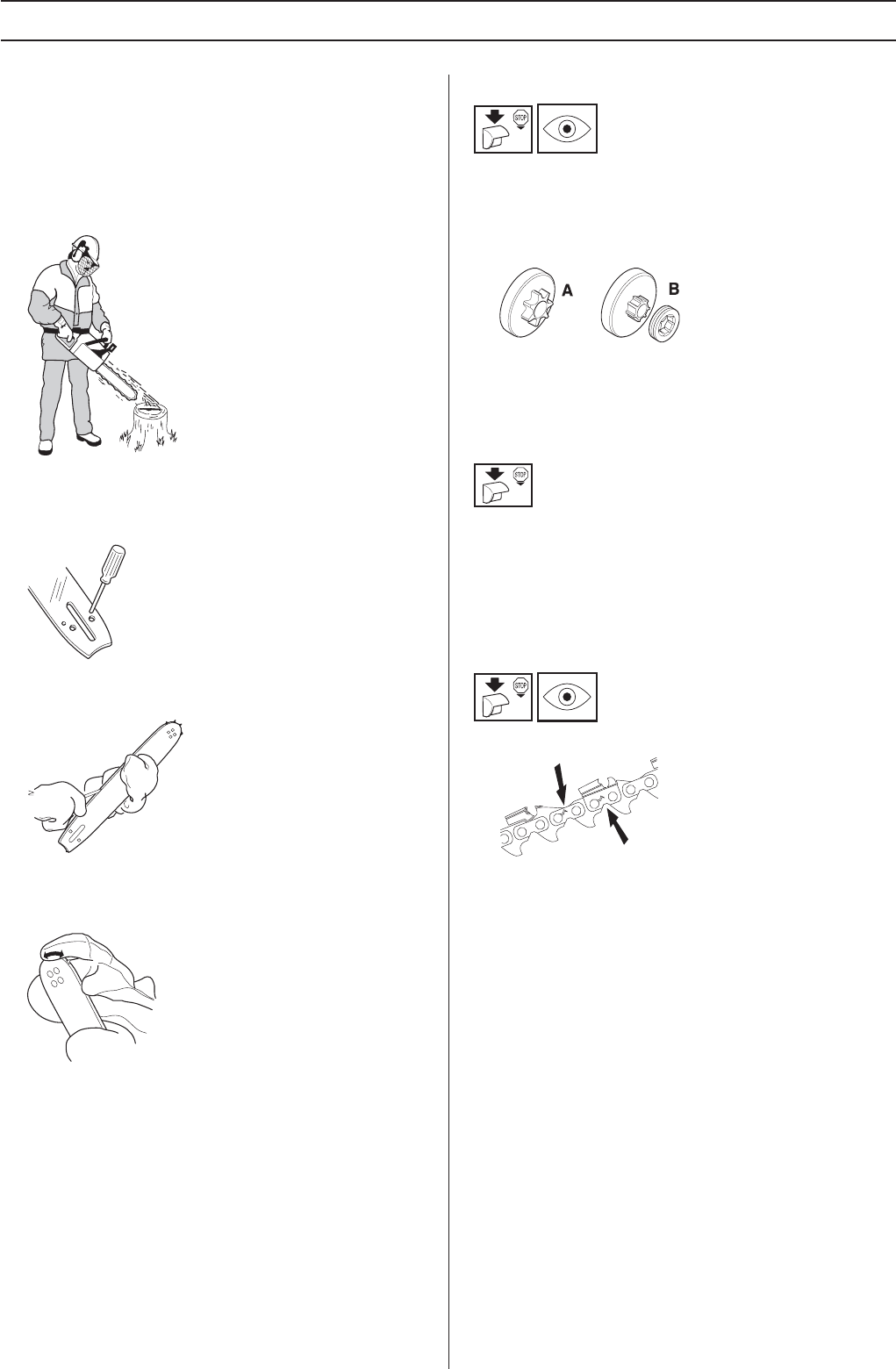 STOP

A

B

STOP

STOP