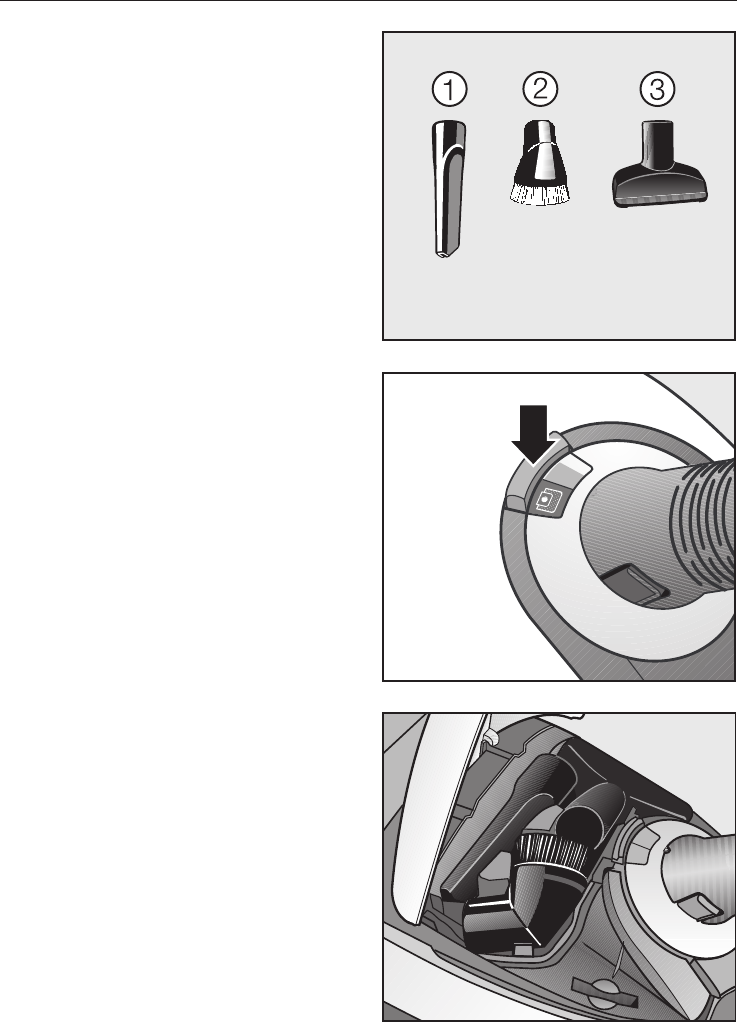 ①
②
③