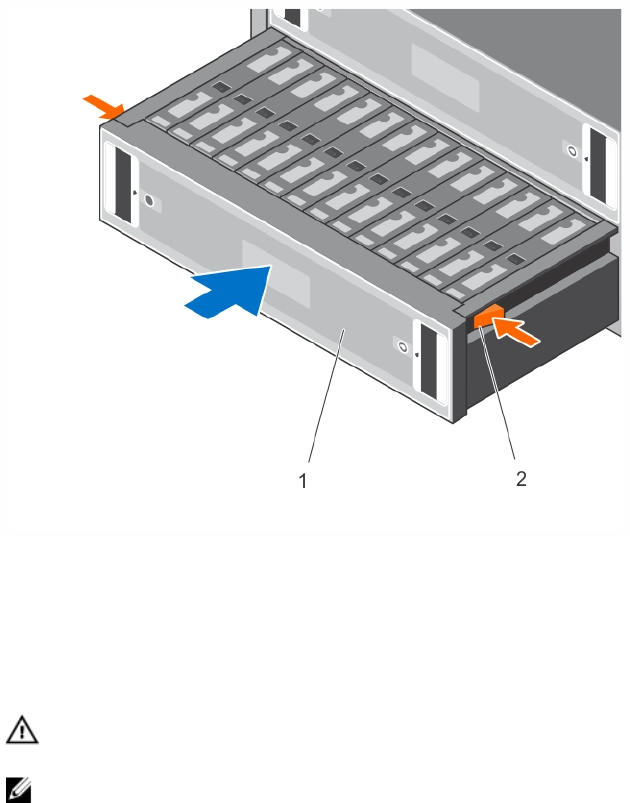 1

2