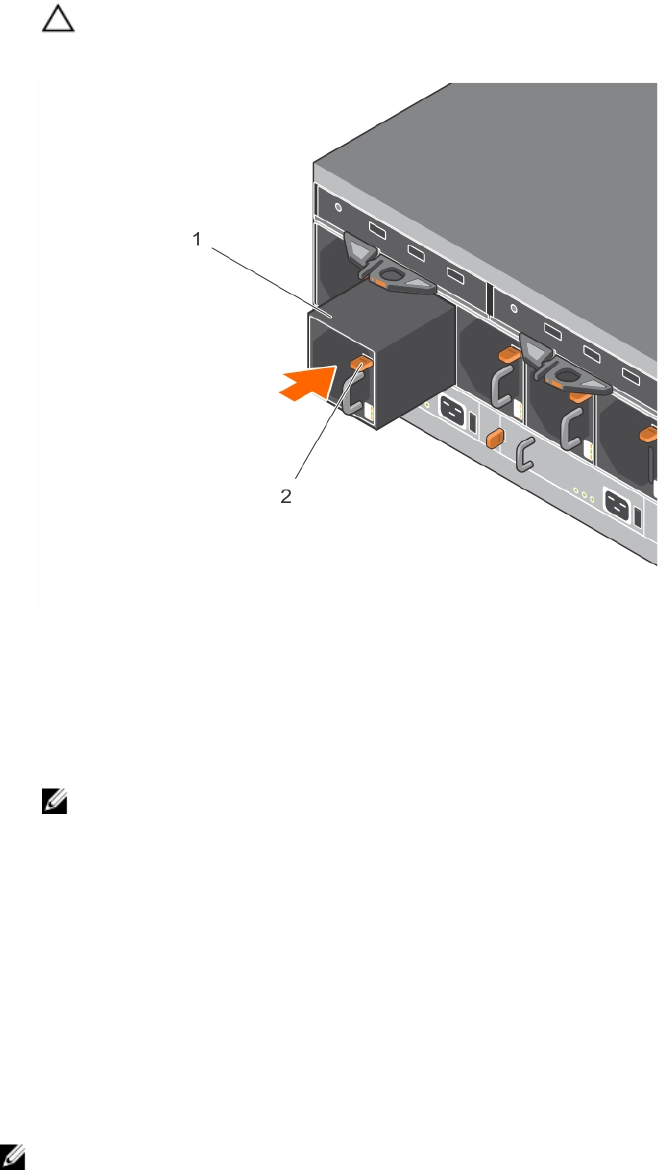 1

2