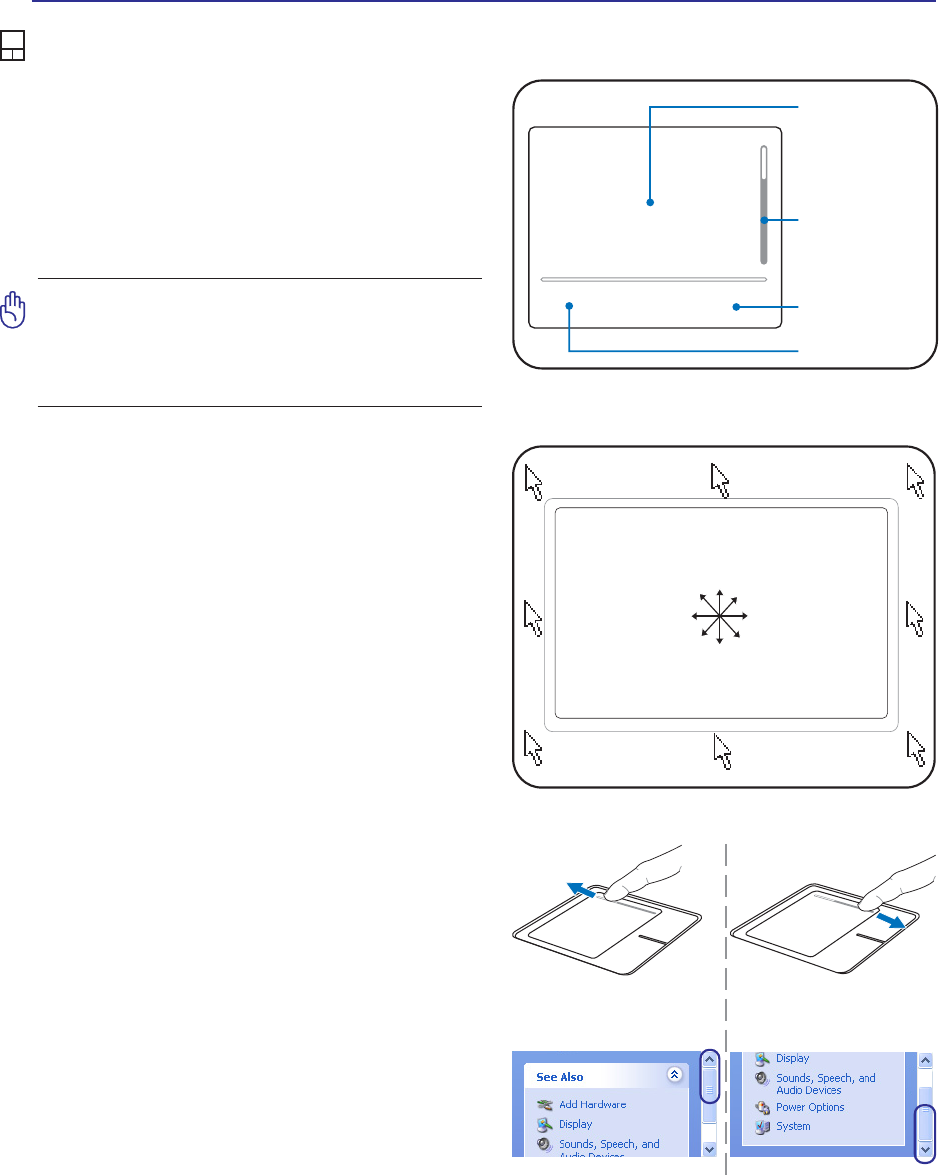 See Also

Add Hardware

Display

Sounds, Speech, and Audio Devices

Display

Sounds, Speech, and Audio Devices

Power Options

System