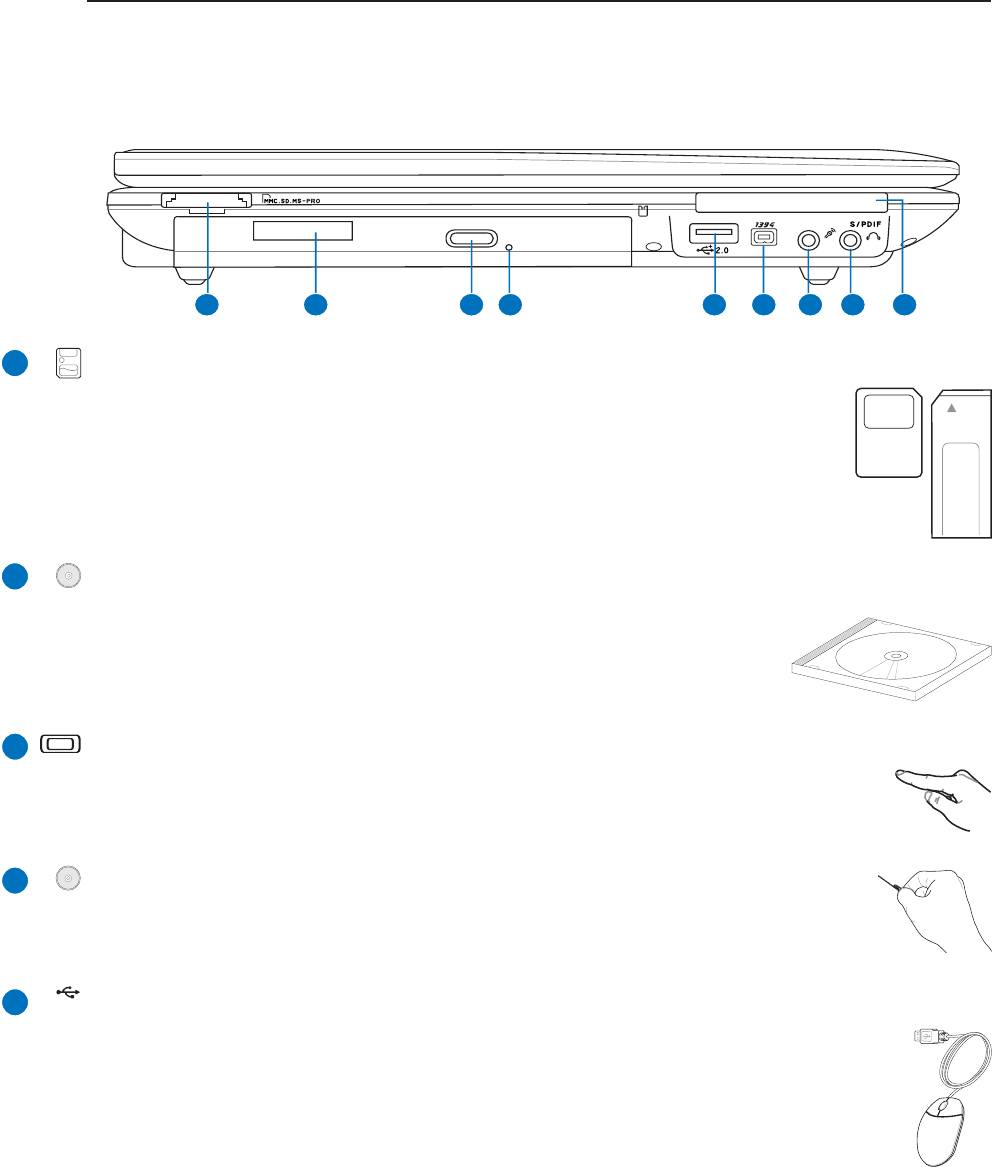 MMC.SD.MS-PRO

2.0

1394

S/PDIF