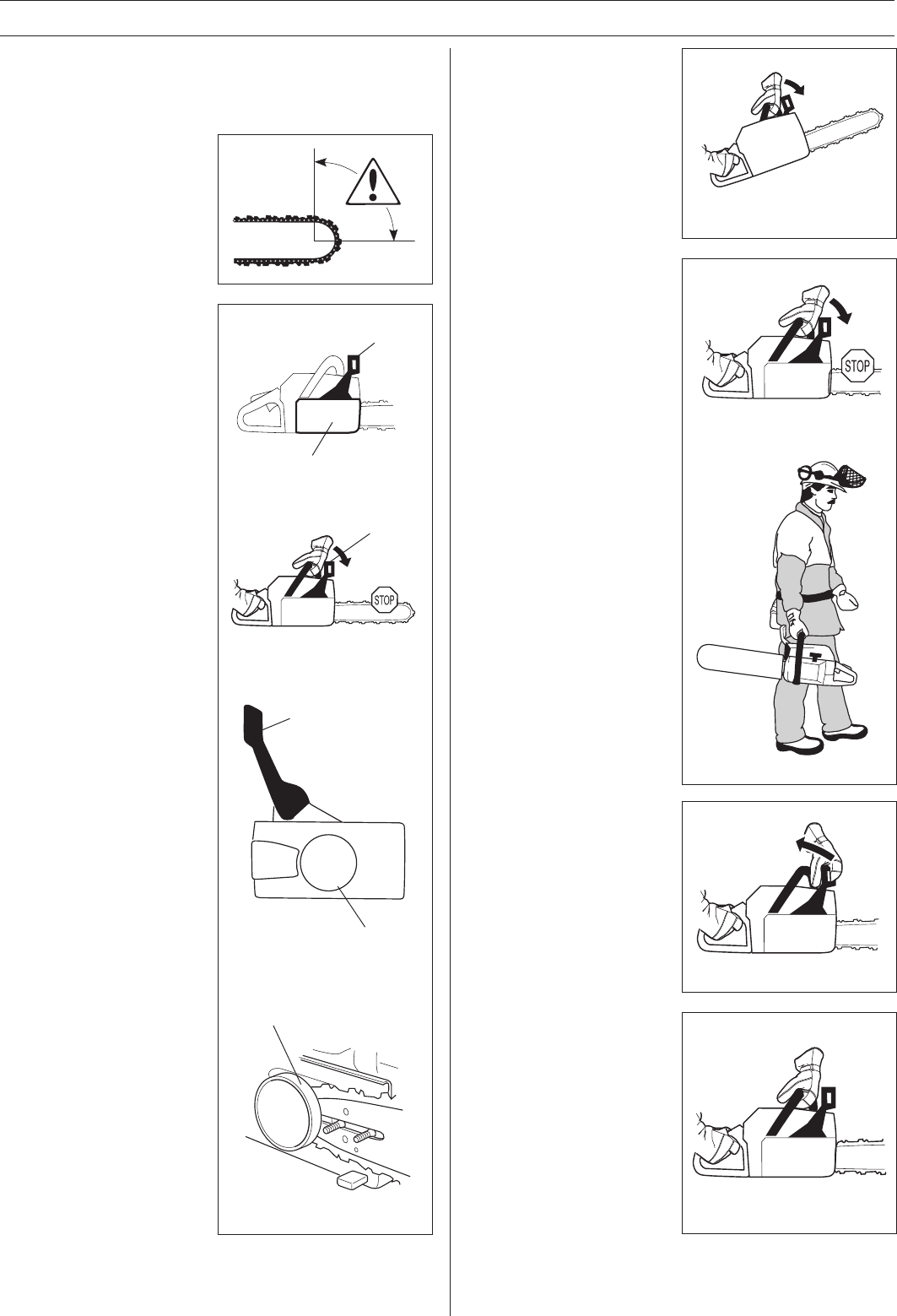 STOP

STOP