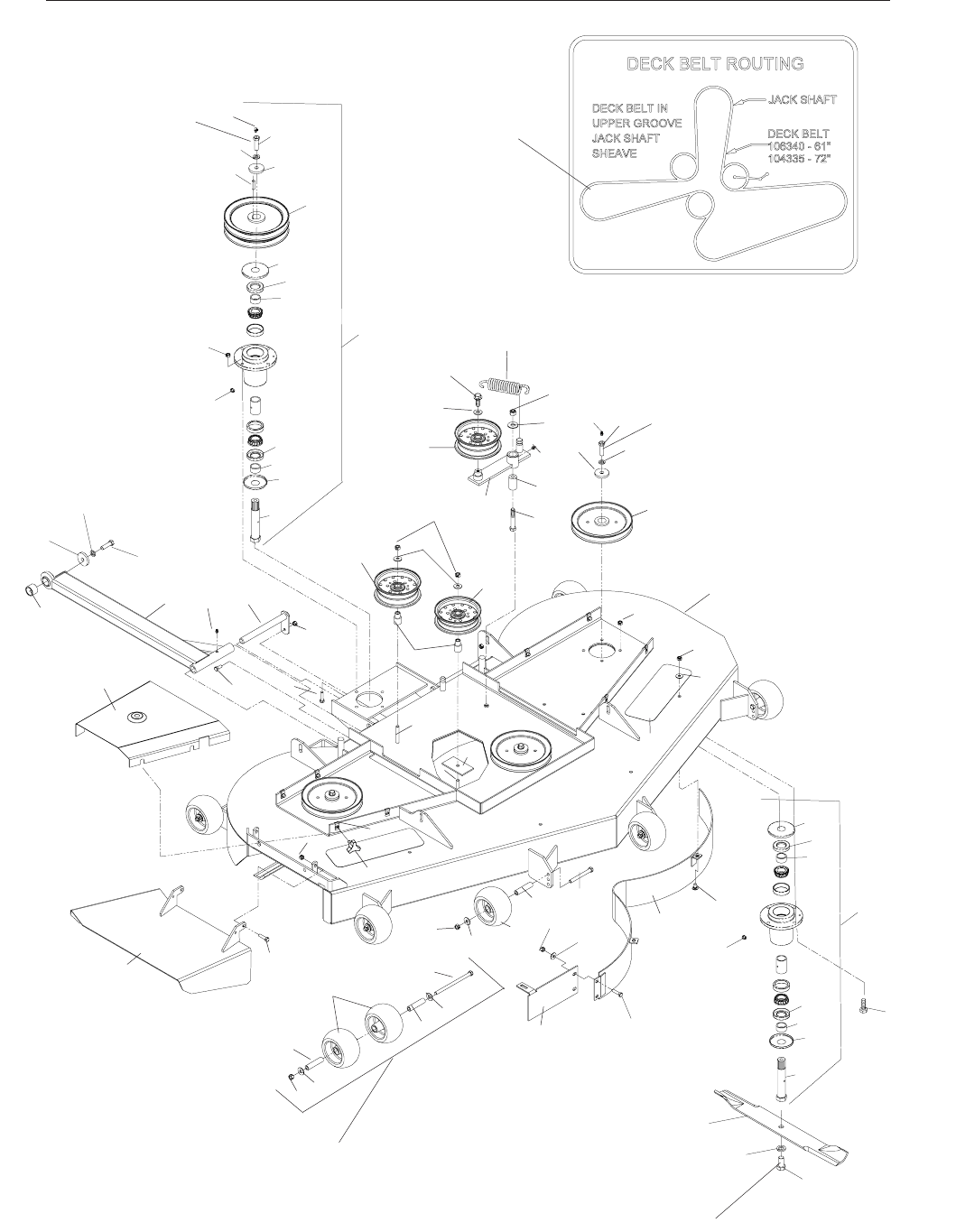 DECK BELT ROUTING

DECK BELT IN UPPER GROOVE JACK SHAFT SHEAVE

JACK SHAFT

DECK BELT
106340 - 61"
104335 - 72"