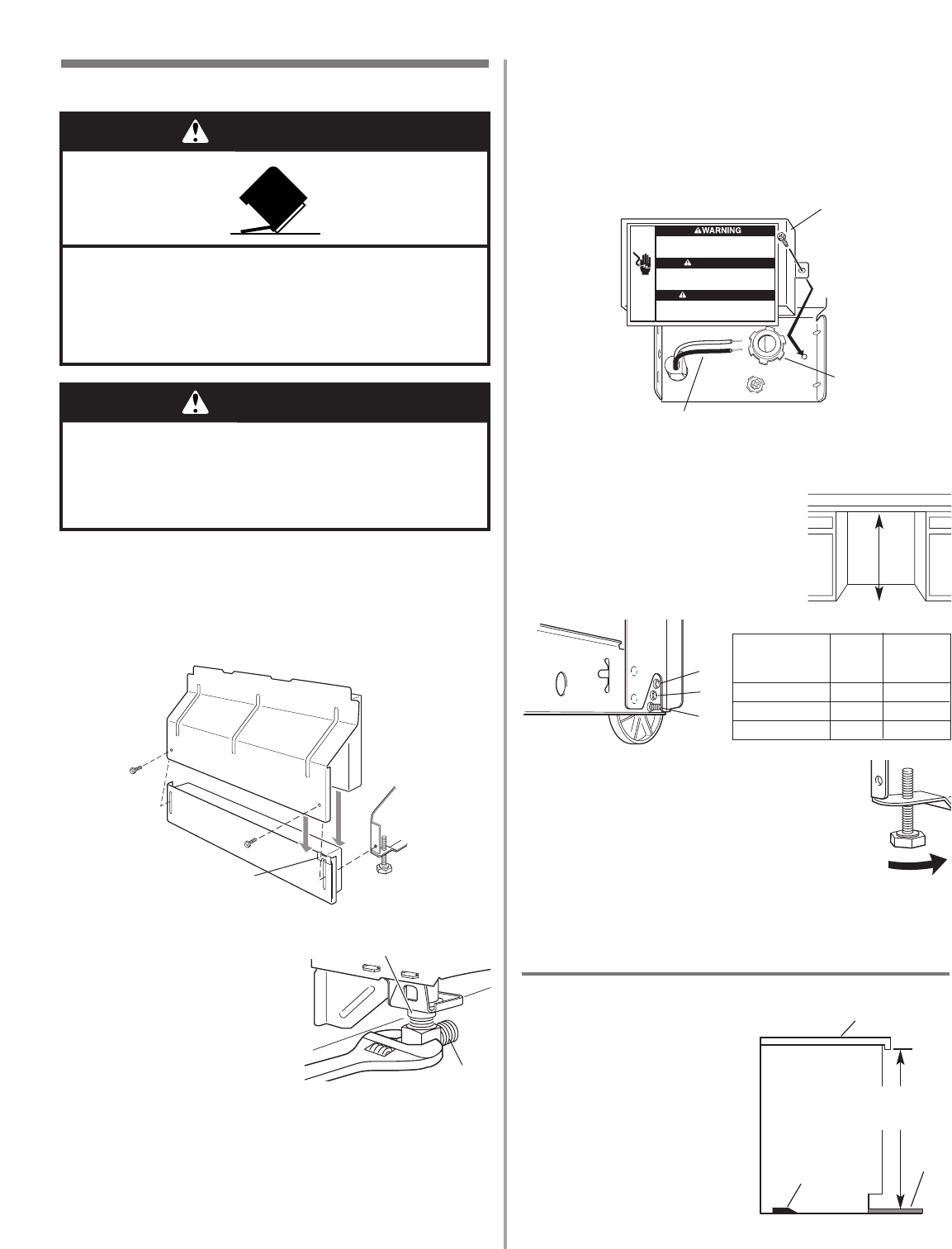 WARNING