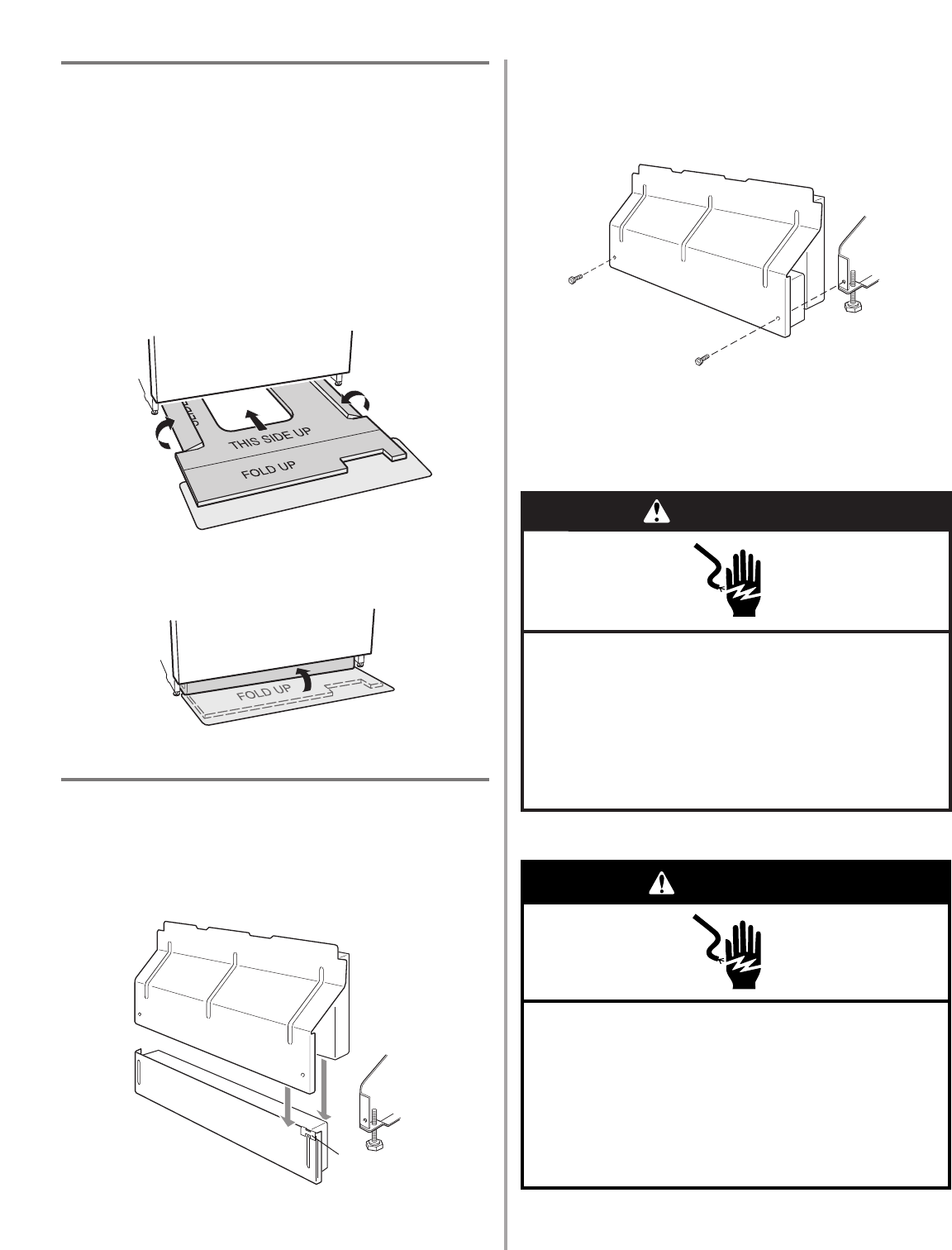 THIS SIDE UP

FOLD UP

FOLD UP