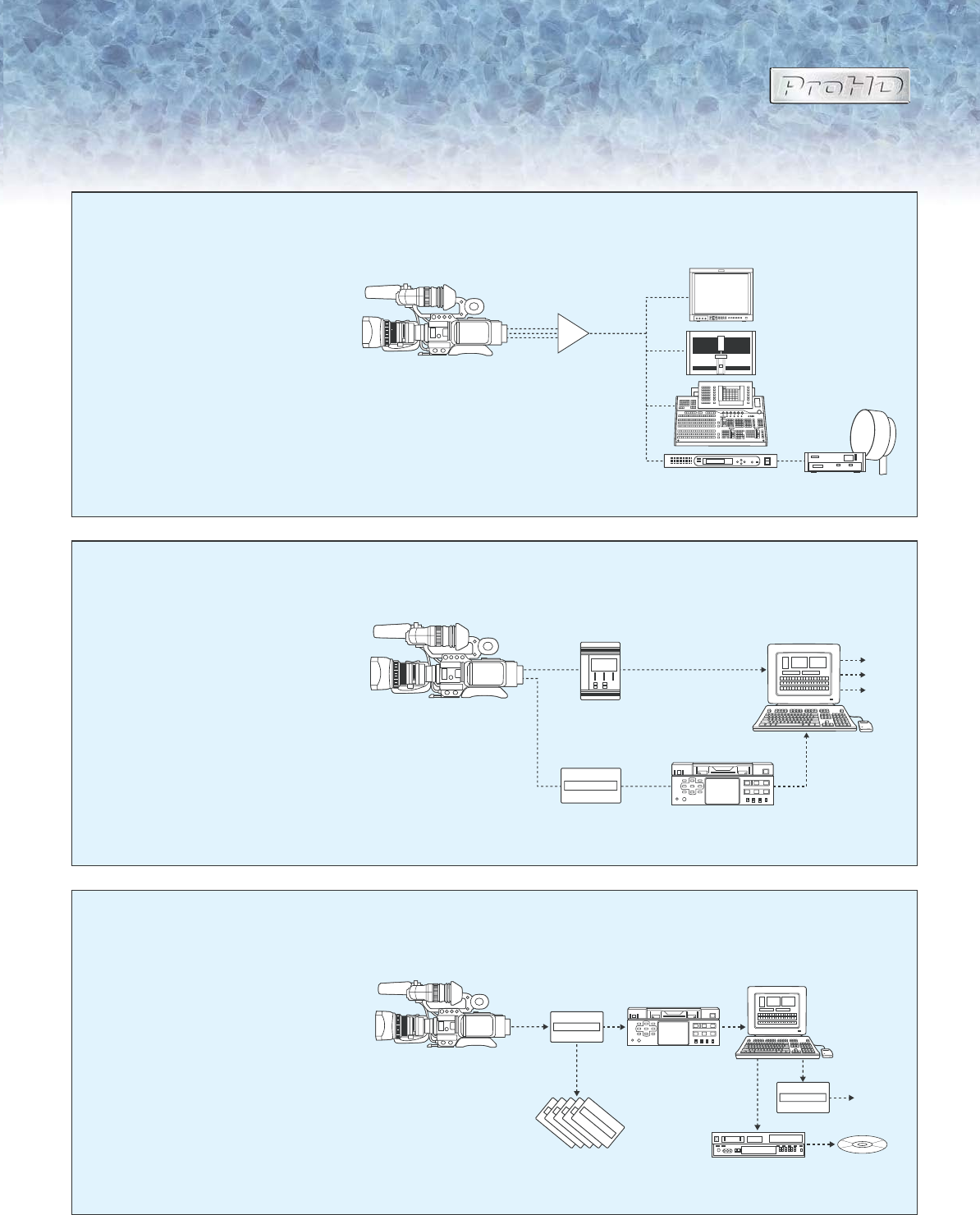 ProHD