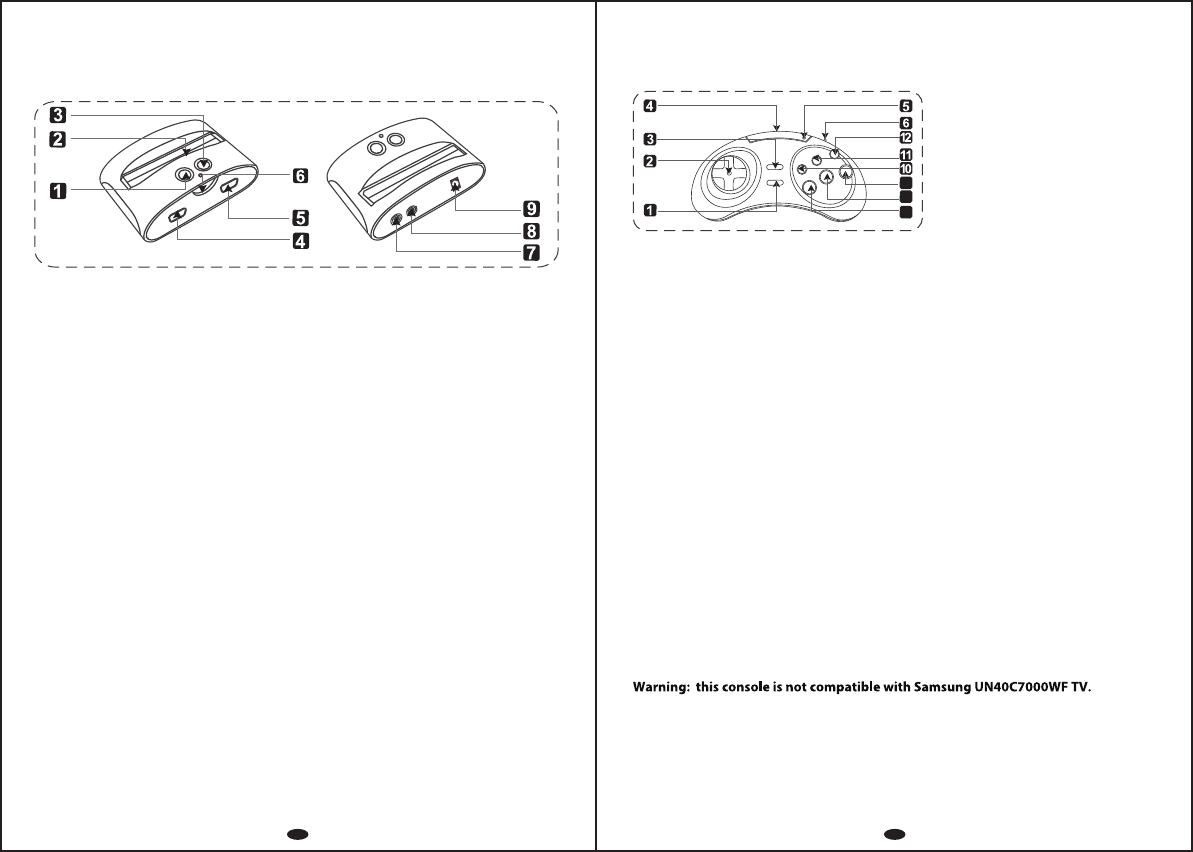 3
2
1
6
5
4
9
8
7

4
3
2
1
5
6
12
11
10

Warning: this console is not compatible with Samsung UN40C7000WF TV.