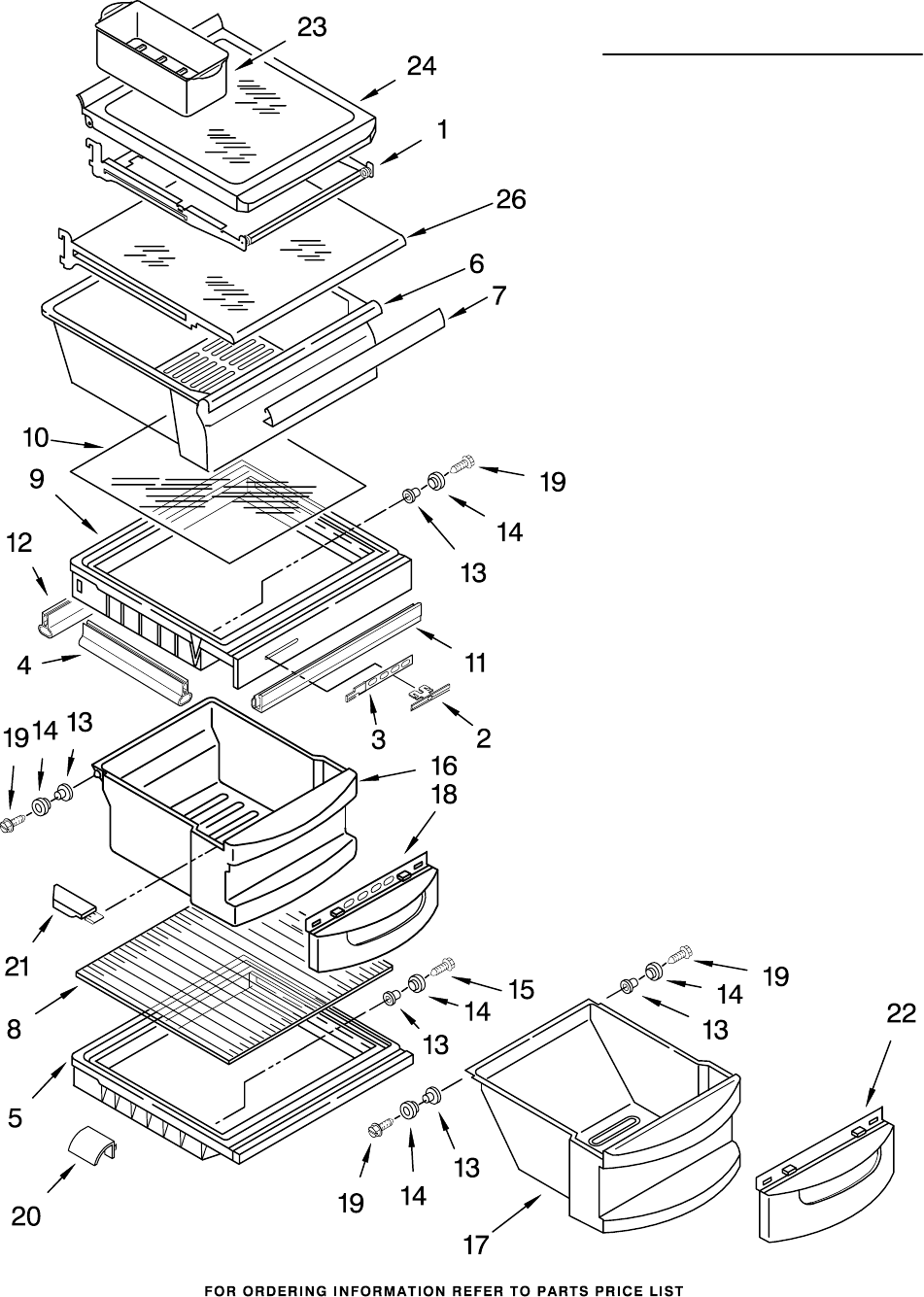 23
24
1
26
6
7
10
9
19
14
13
12
4
11
3
2
19
14
13
16
18
21
8
15
14
13
19
14
13
22
5
20
19
14
13
17

FOR ORDERING INFORMATION REFER TO PARTS PRICE LIST