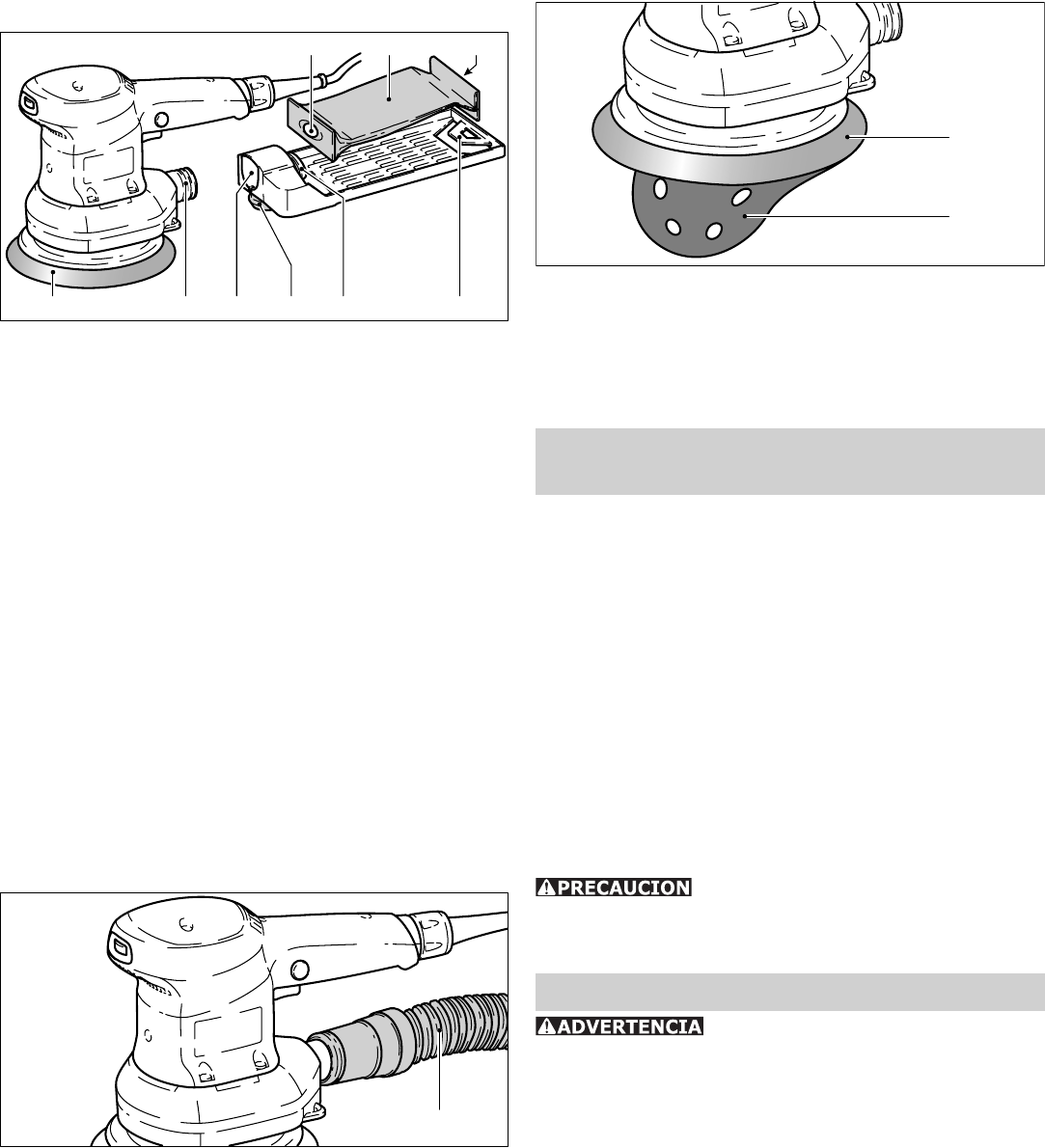 PRECAUCION

ADVERTENCIA