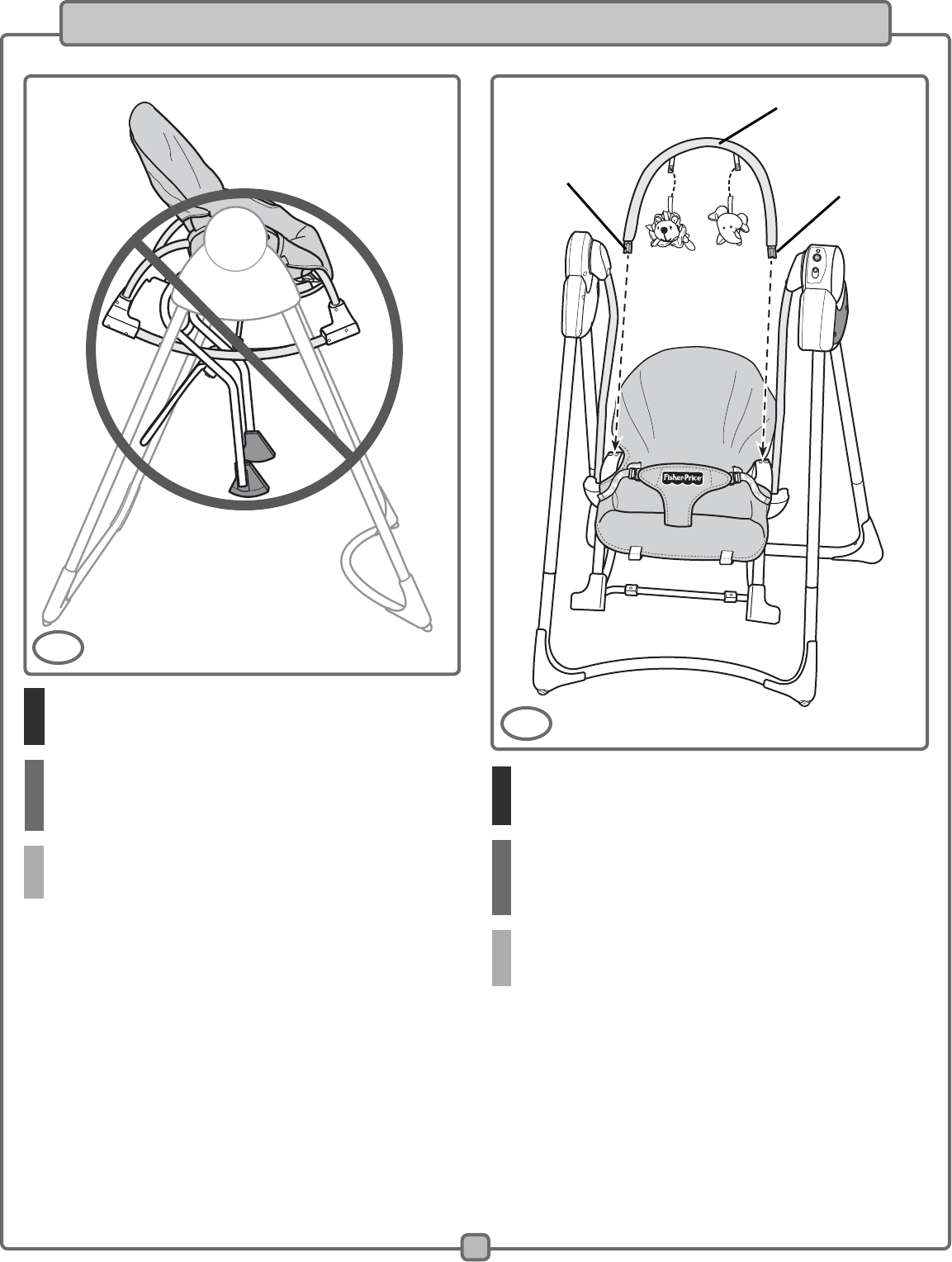 Fisher-Price