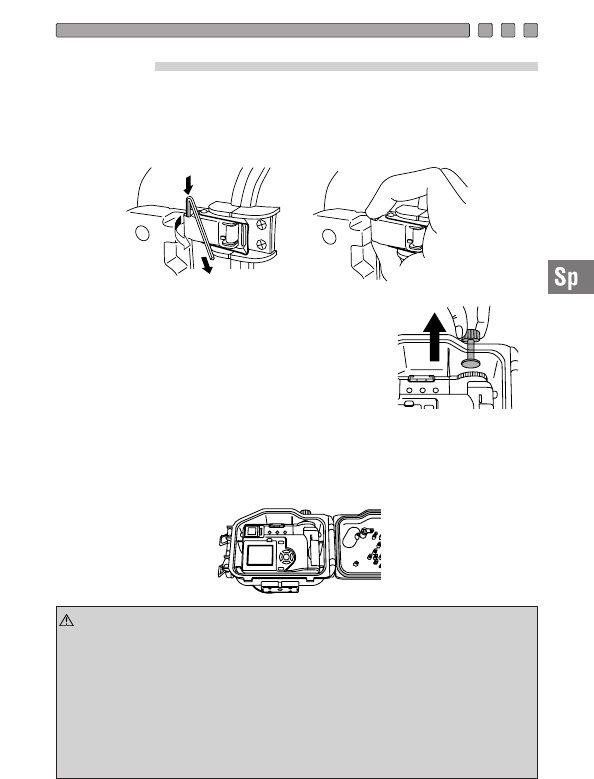 Sp