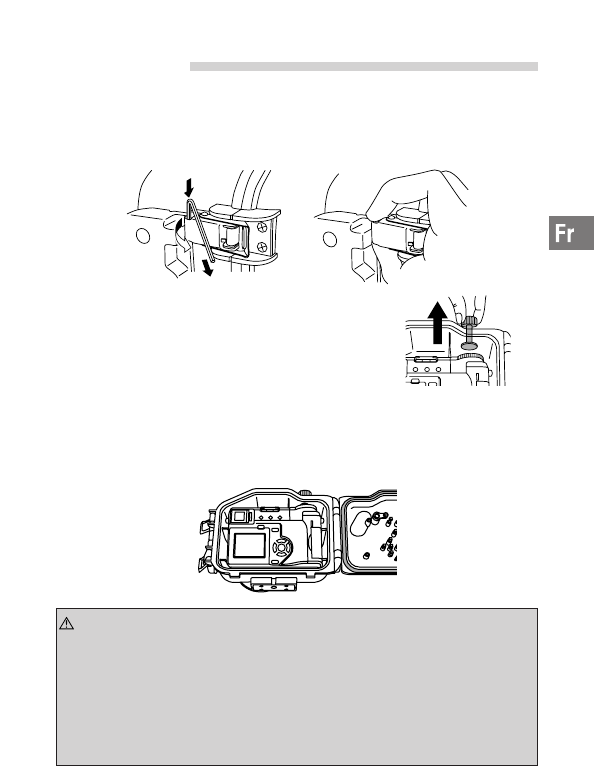 Fr