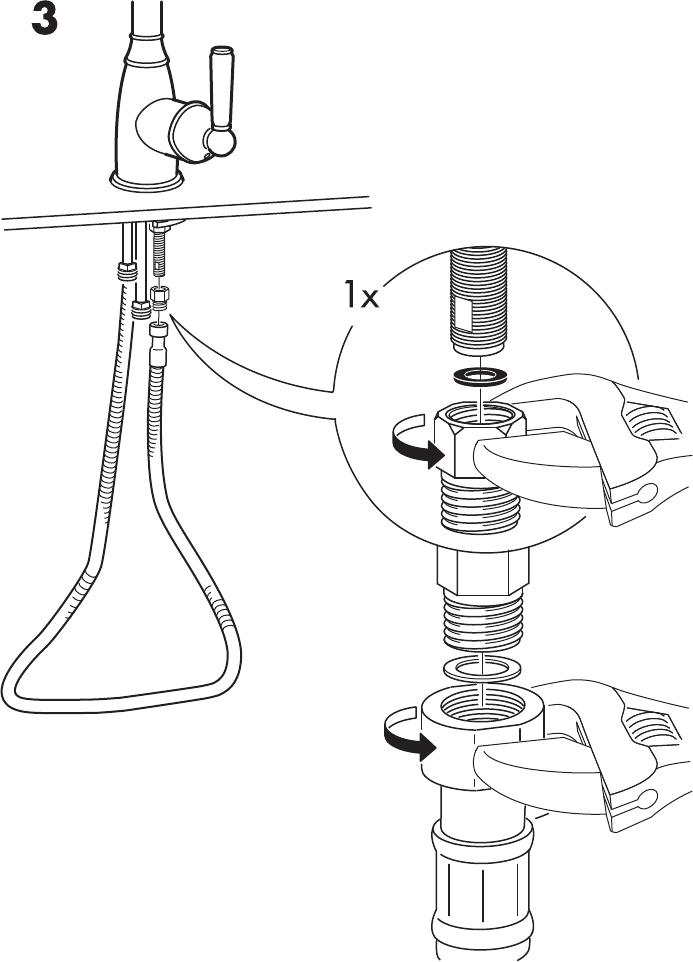 3

1x