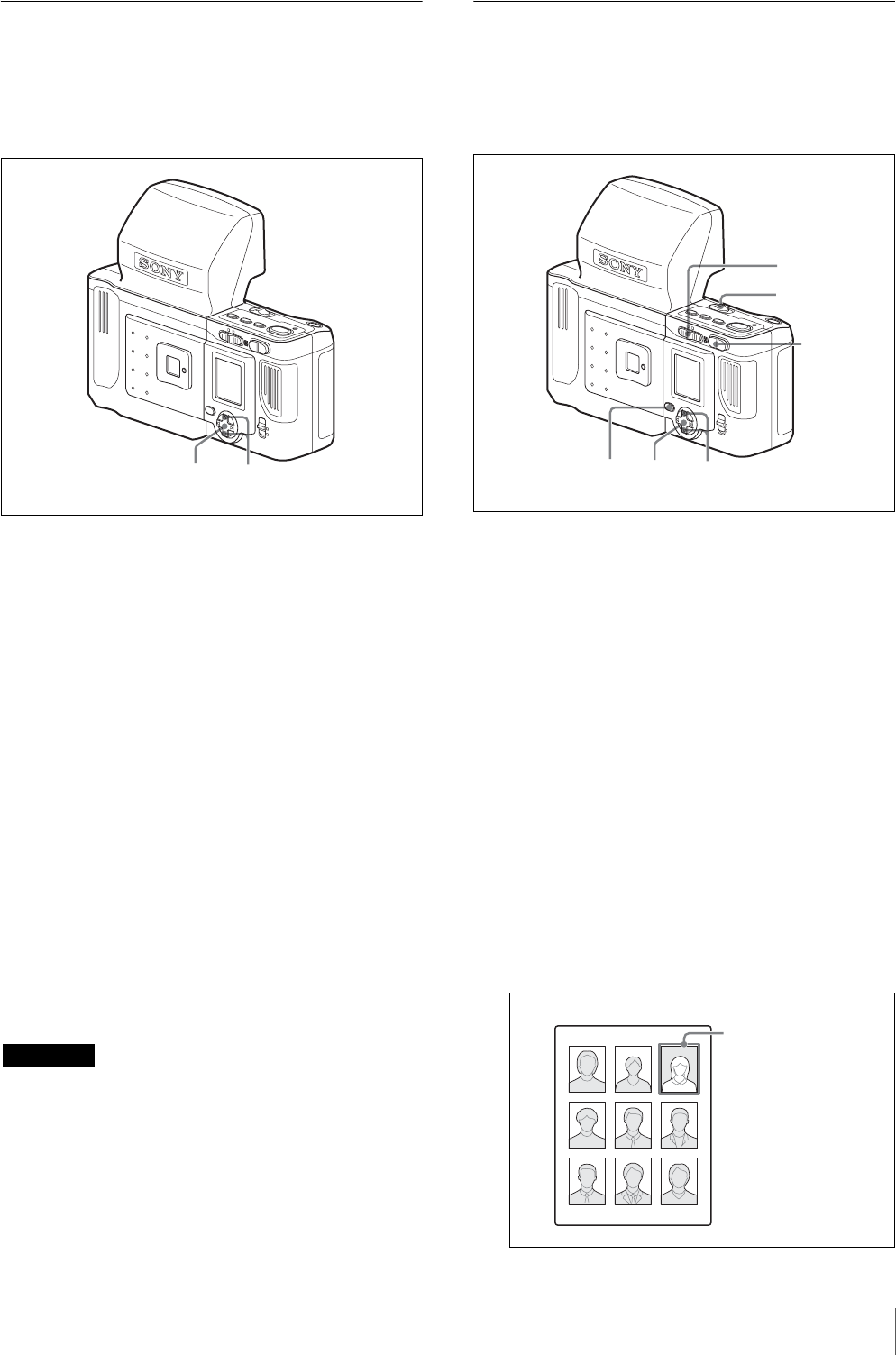 SONY

SONY