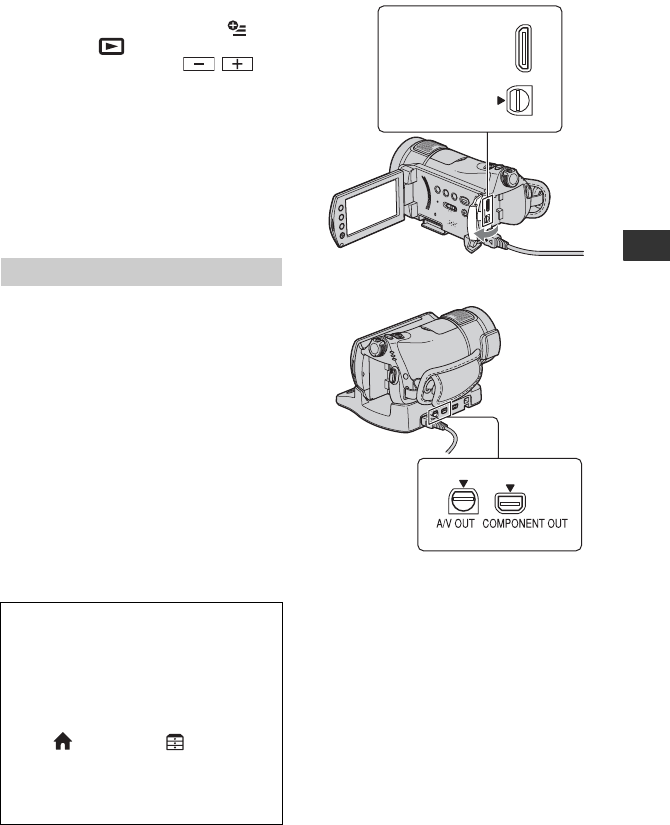 A/V OUT COMPONENT OUT