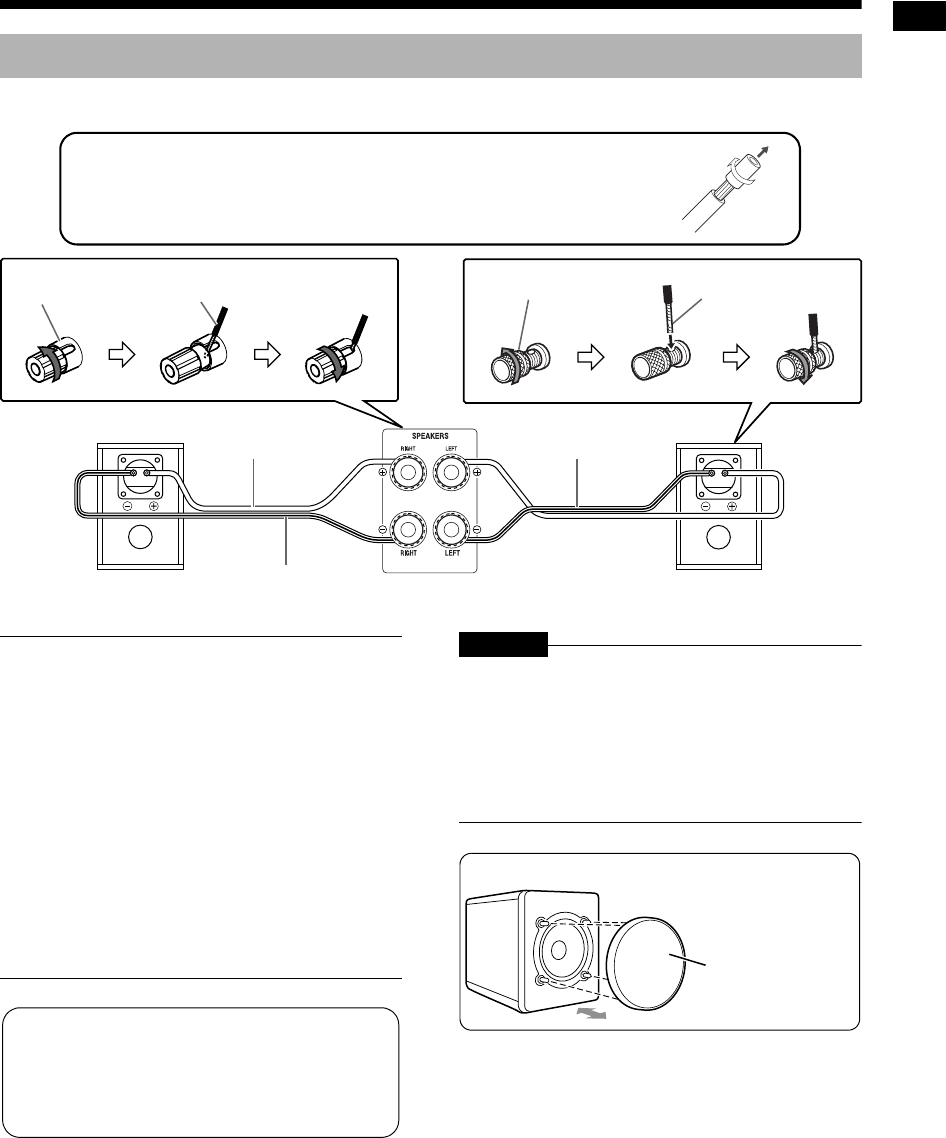 SPEAKERS

RIGHT

LEFT

RIGHT

LEFT