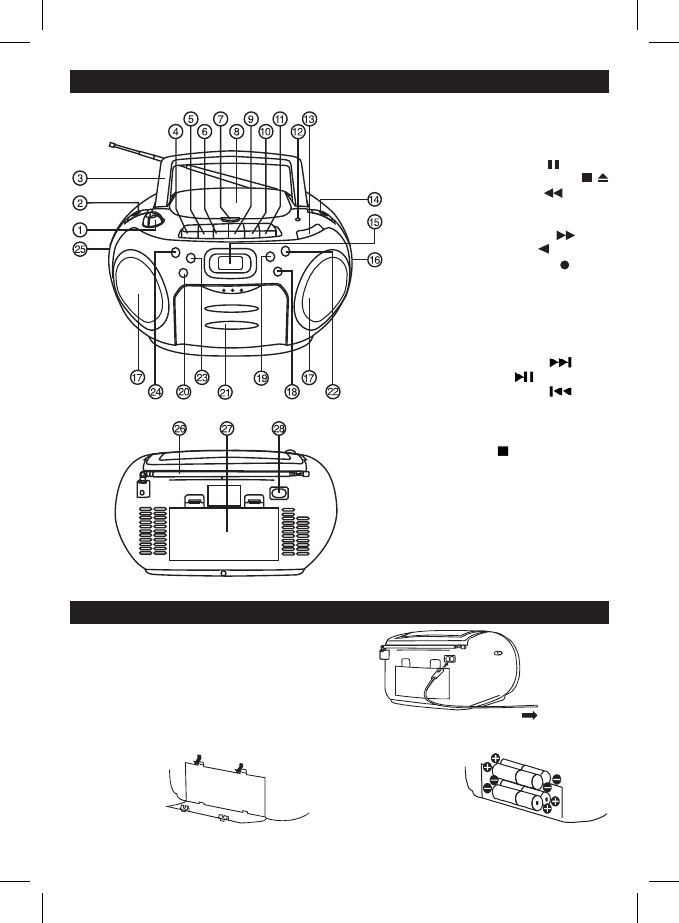 5 7 9 11 13
4 6 8 10 12
3
2
1
25
14
15
16
17 24 20 23 21 19 18 17 22

26 27 28