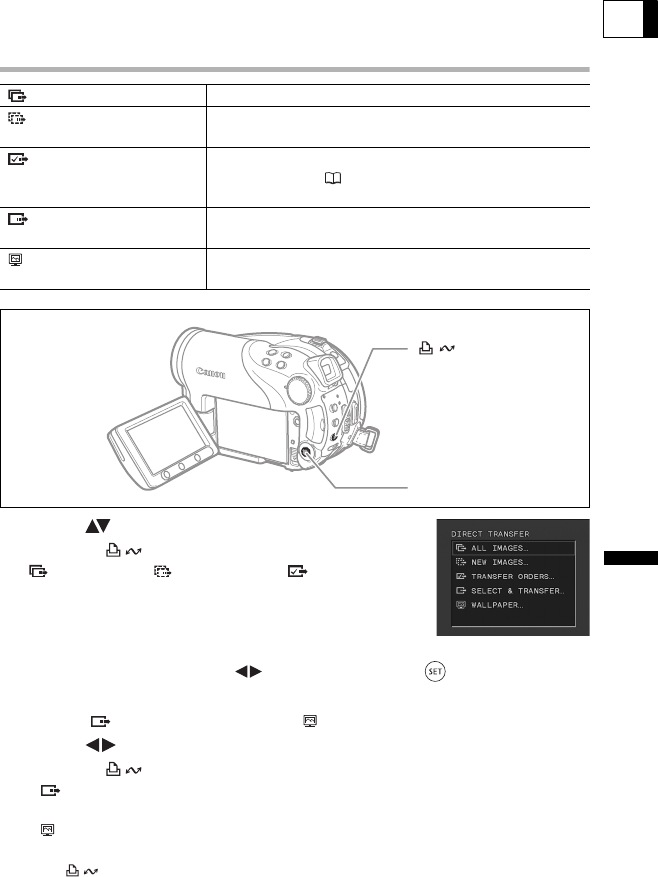 Canon

DIRECT TRANSFER
ALL IMAGES..
NEW IMAGES..
TRANSFER ORDERS..
SELECT & TRANSFER..
WALLPAPER..

SET