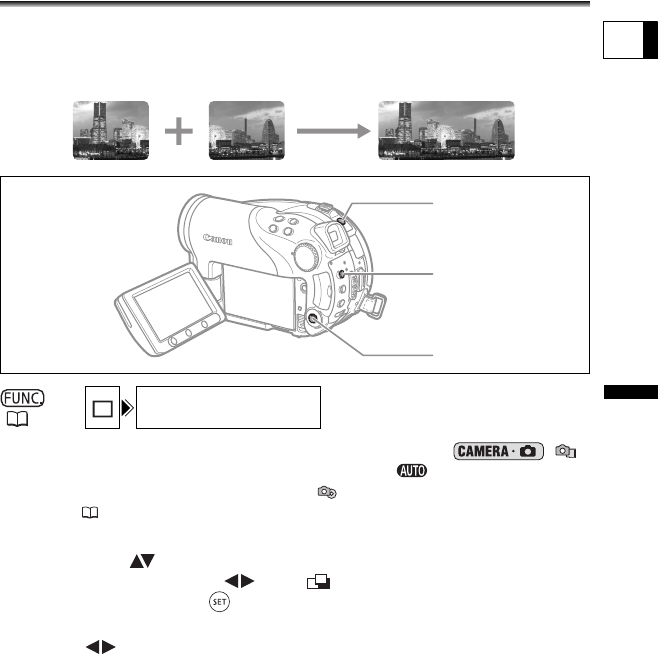 Canon

FUNC.

CAMERA · 

AUTO

SET