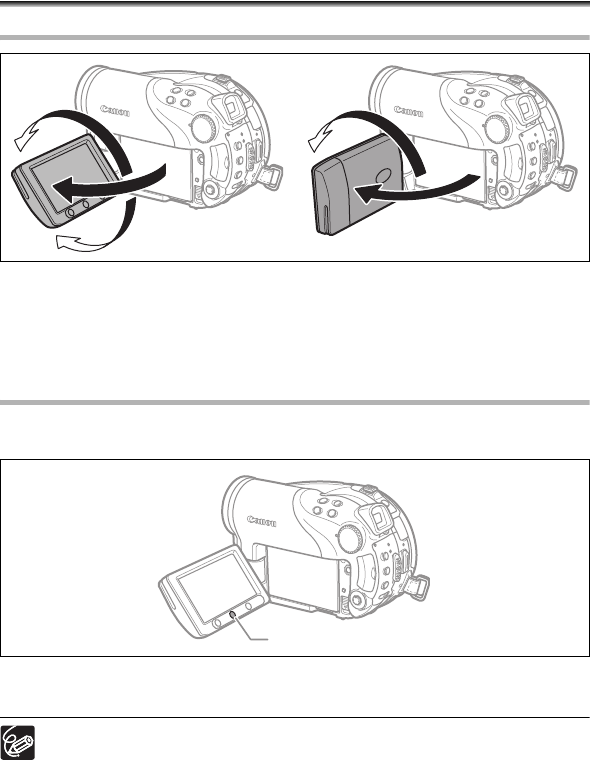 Canon

Canon

Canon