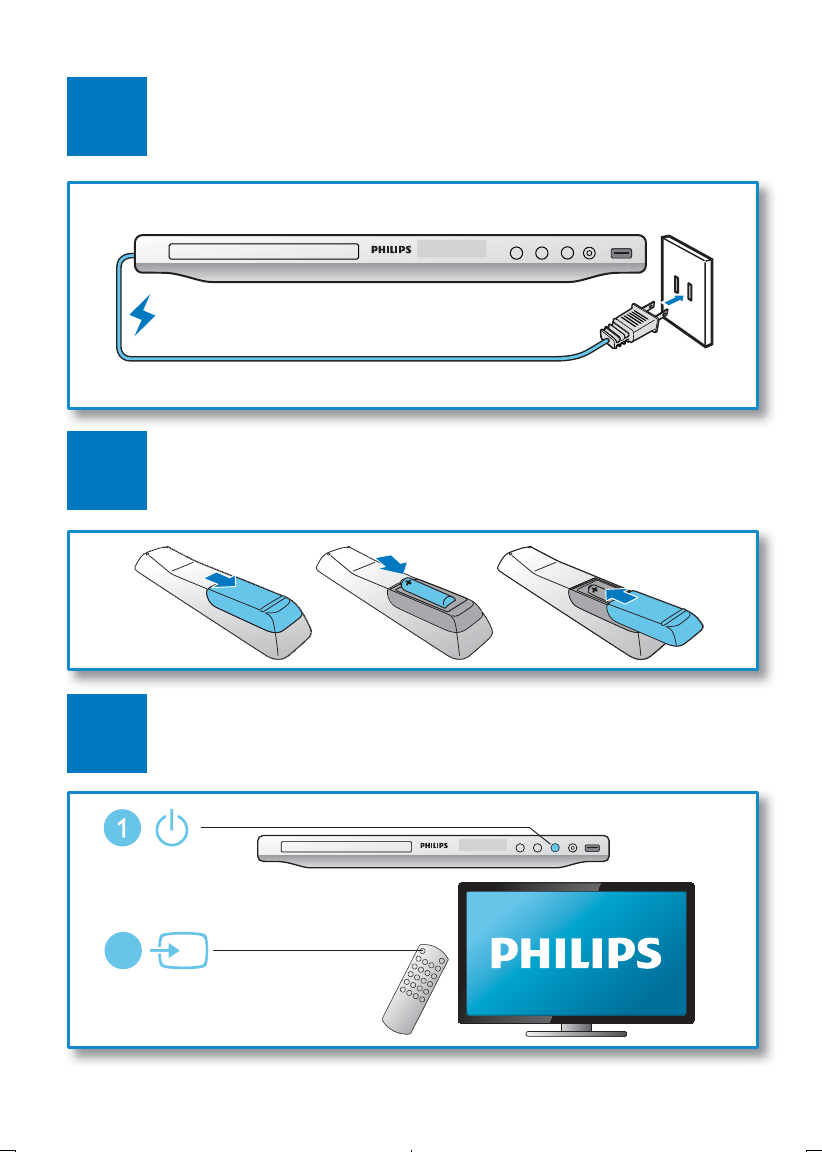 PHILIPS

1

PHILIPS

PHILIPS