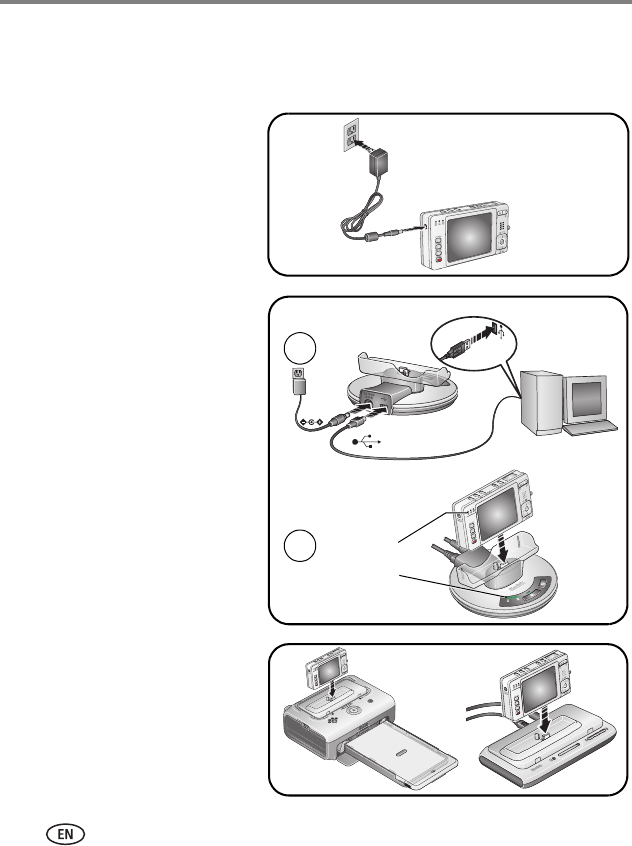 EN