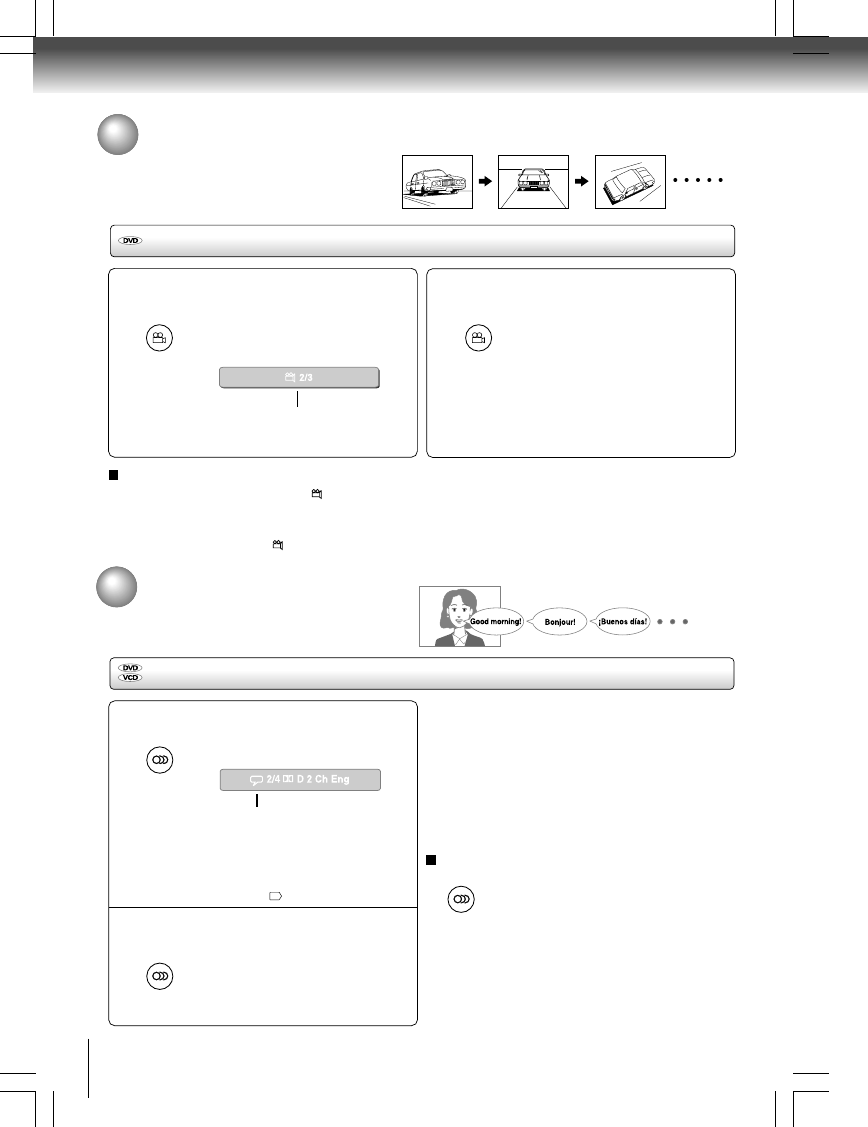 DVD

2/3

Good morning!

Bonjour!

¡Buenos días!

DVD
VCD

2/4 D 2 Ch Eng