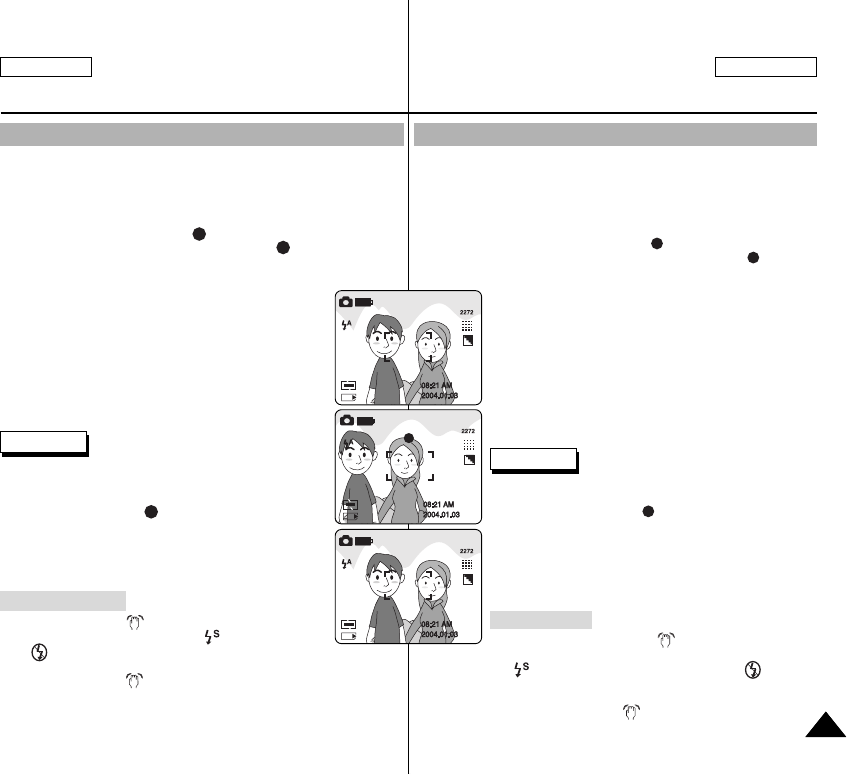 2272

08:21 AM
2004.01.03

2272

08:21 AM
2004.01.03

2272

08:21 AM
2004.01.03