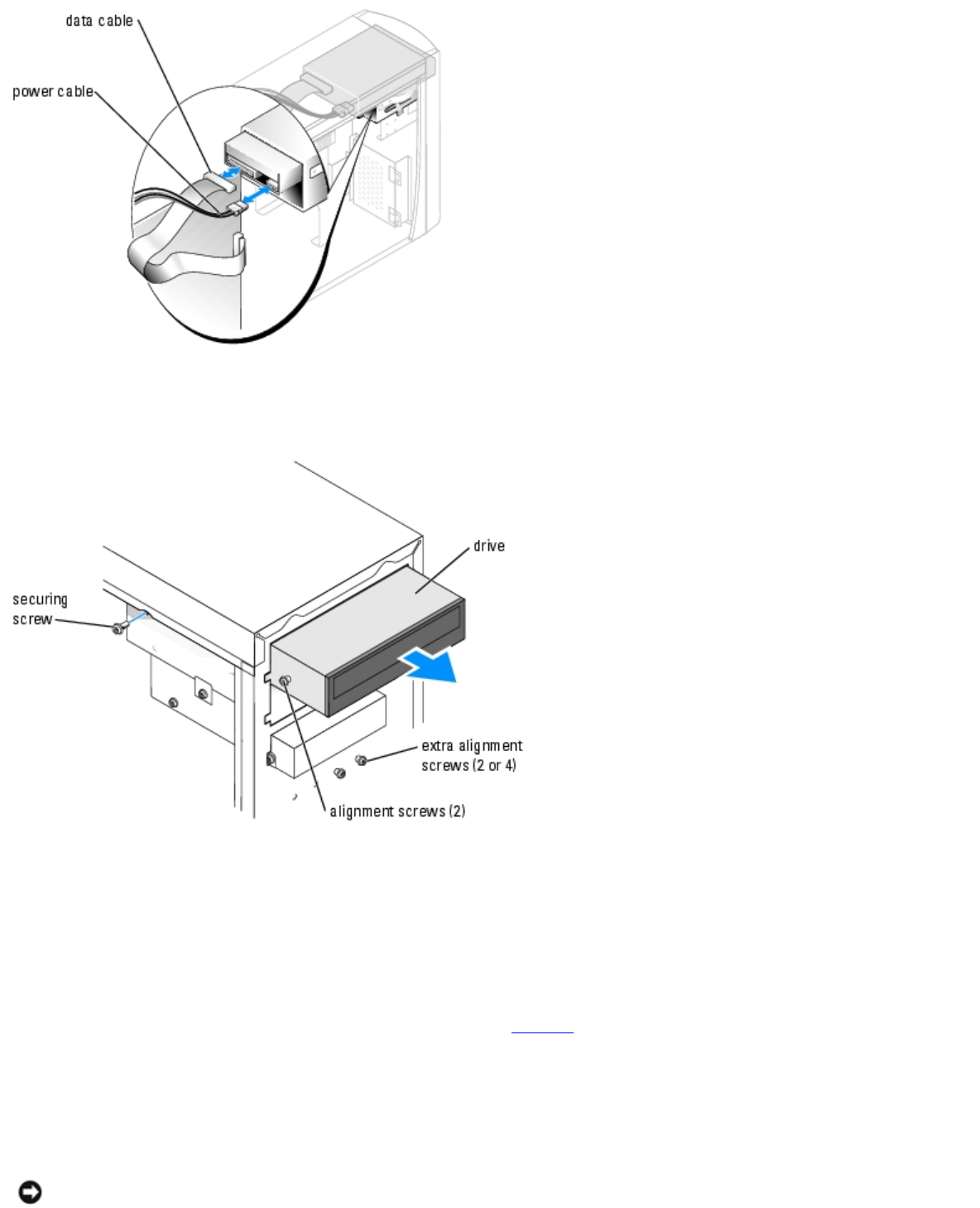 data cable

power cable

drive

securing screw

extra alignment screws (2 or 4)

alignment screws (2)