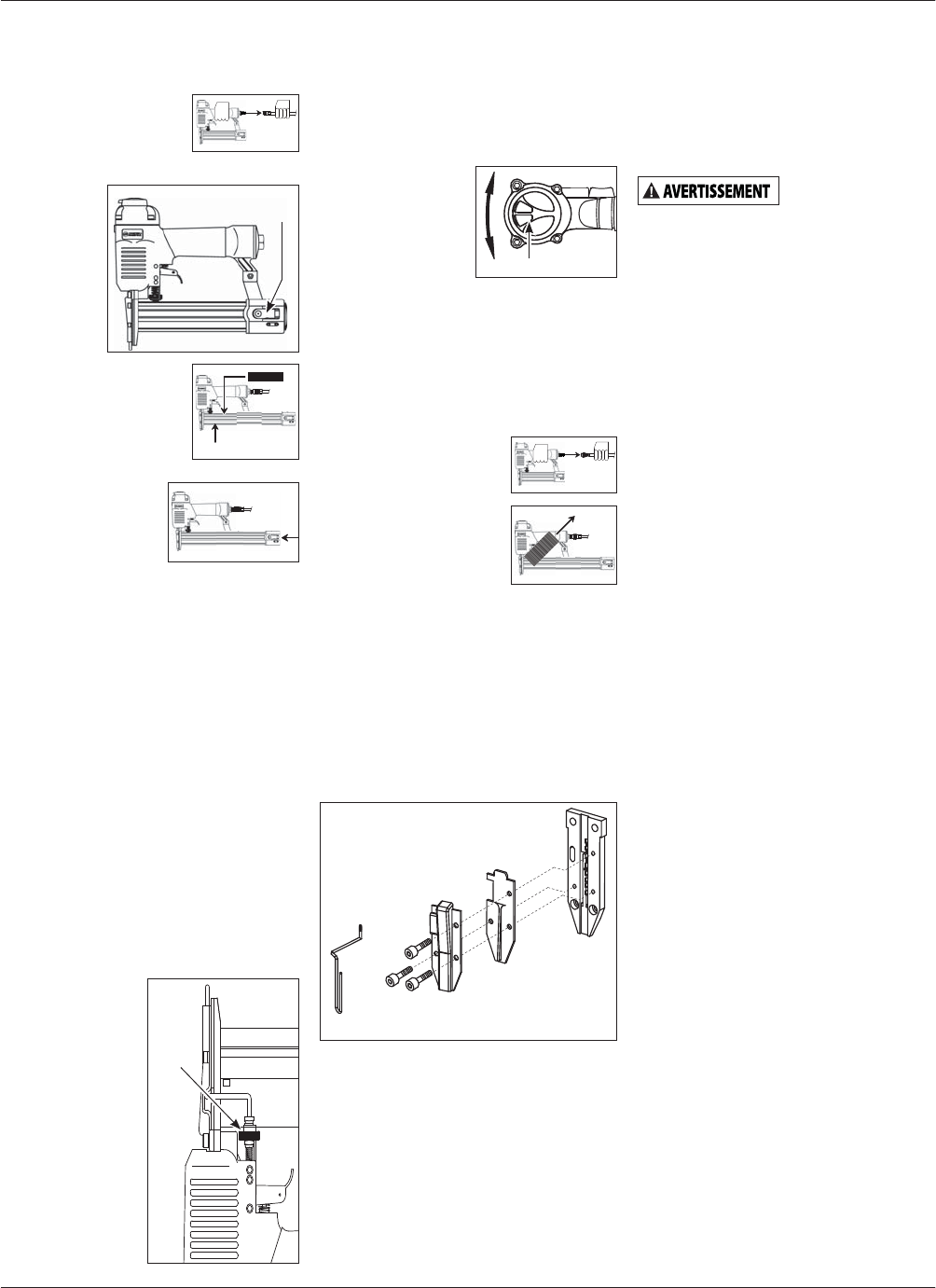 AVERTISSEMENT