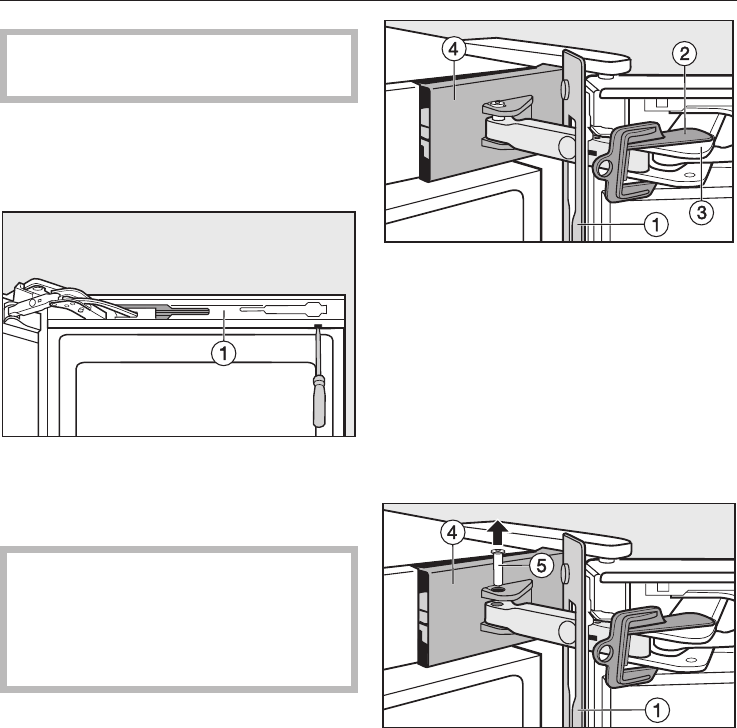 4
2
3
1

1

4
5
1