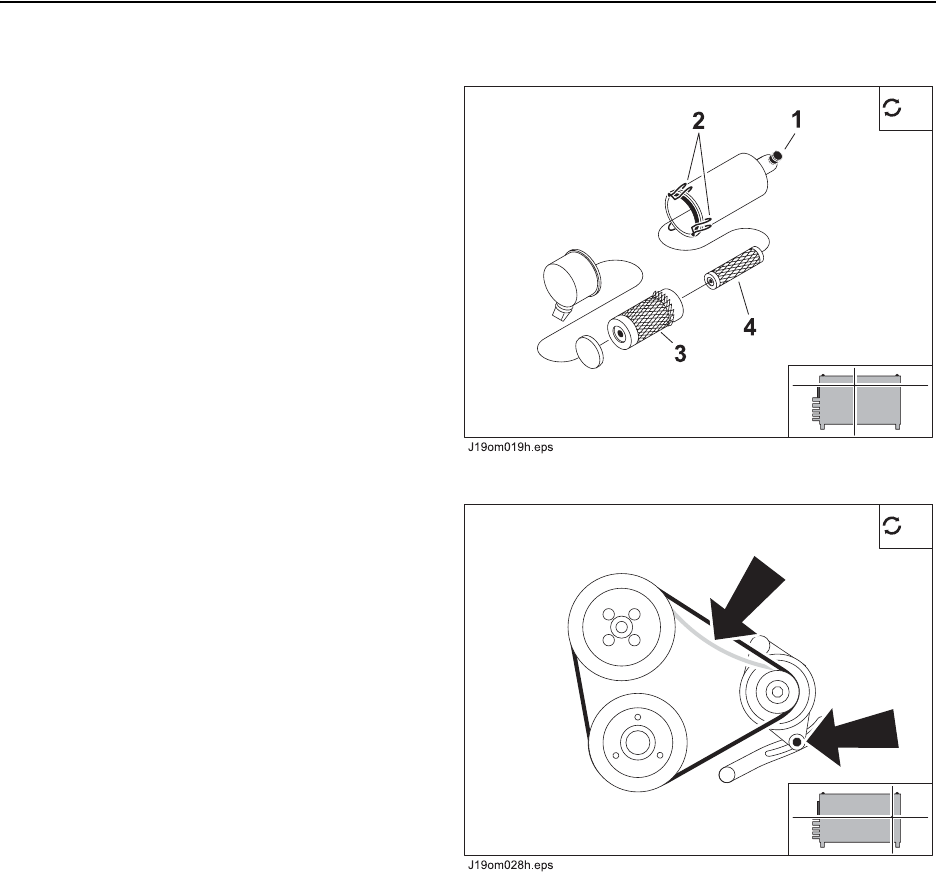 2
1
4
3
J19om019h.eps

J19om028h.eps