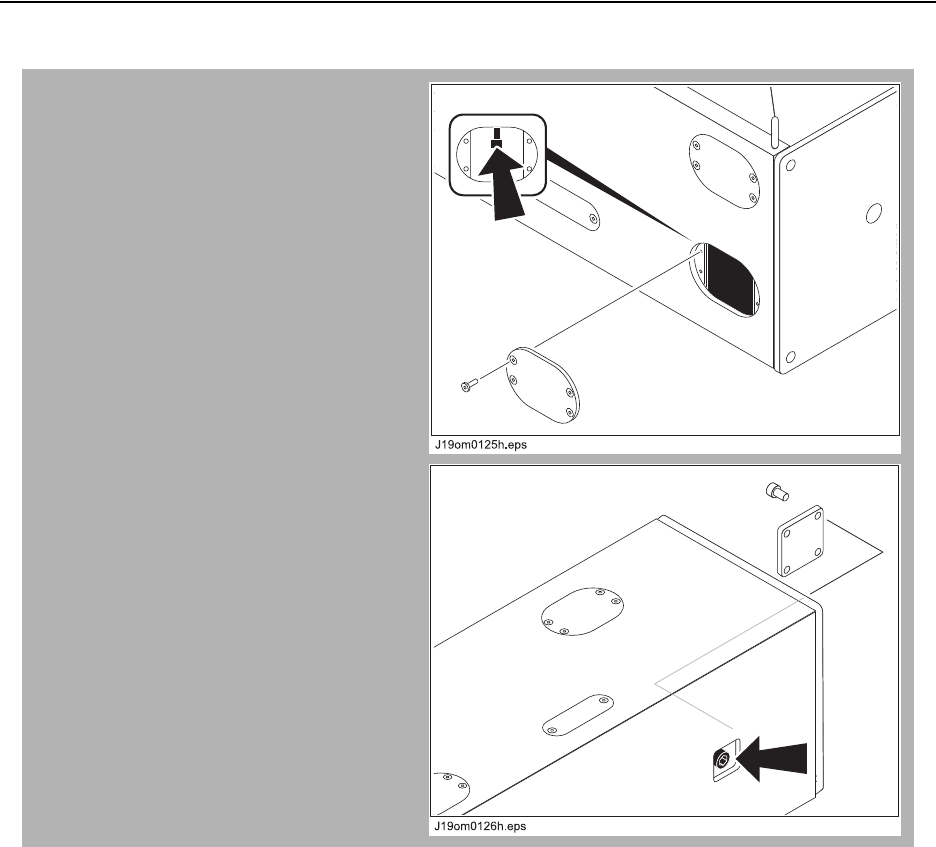 J19om0125h.eps

J19om0126h.eps