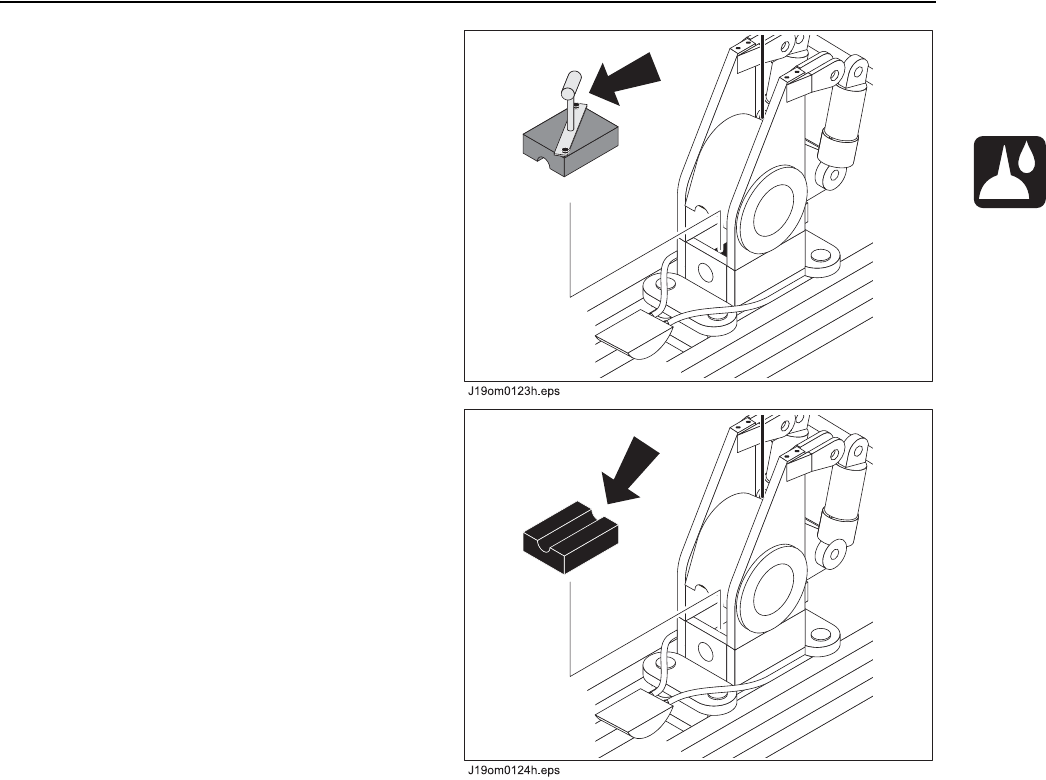 J19om0123h.eps

J19om0124h.eps