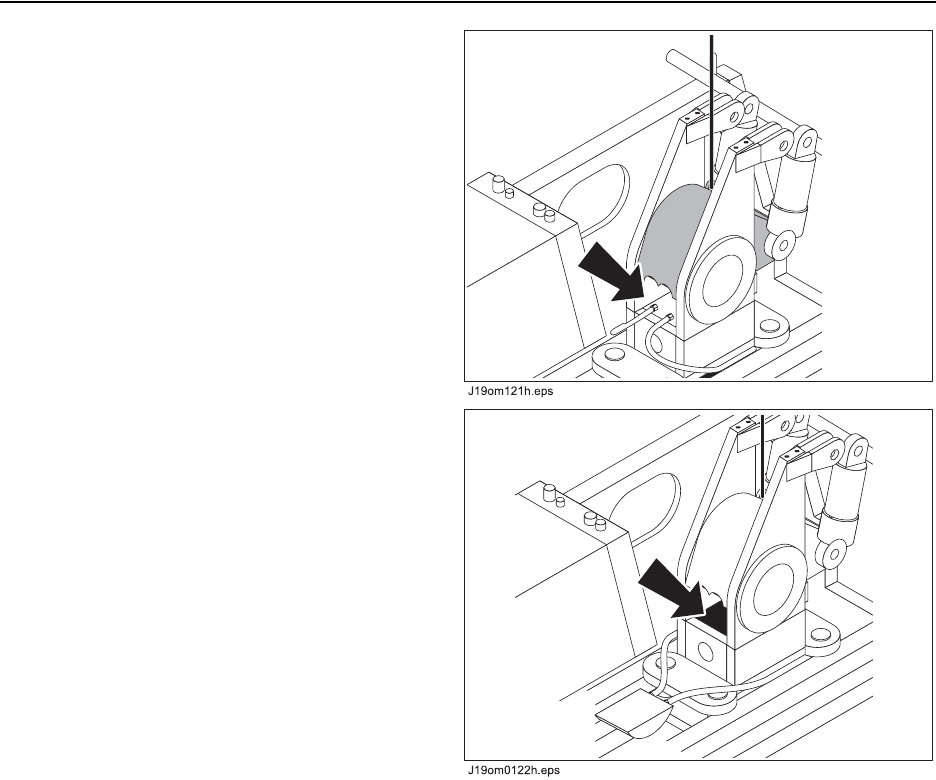 J19om121h.eps

J19om0122h.eps