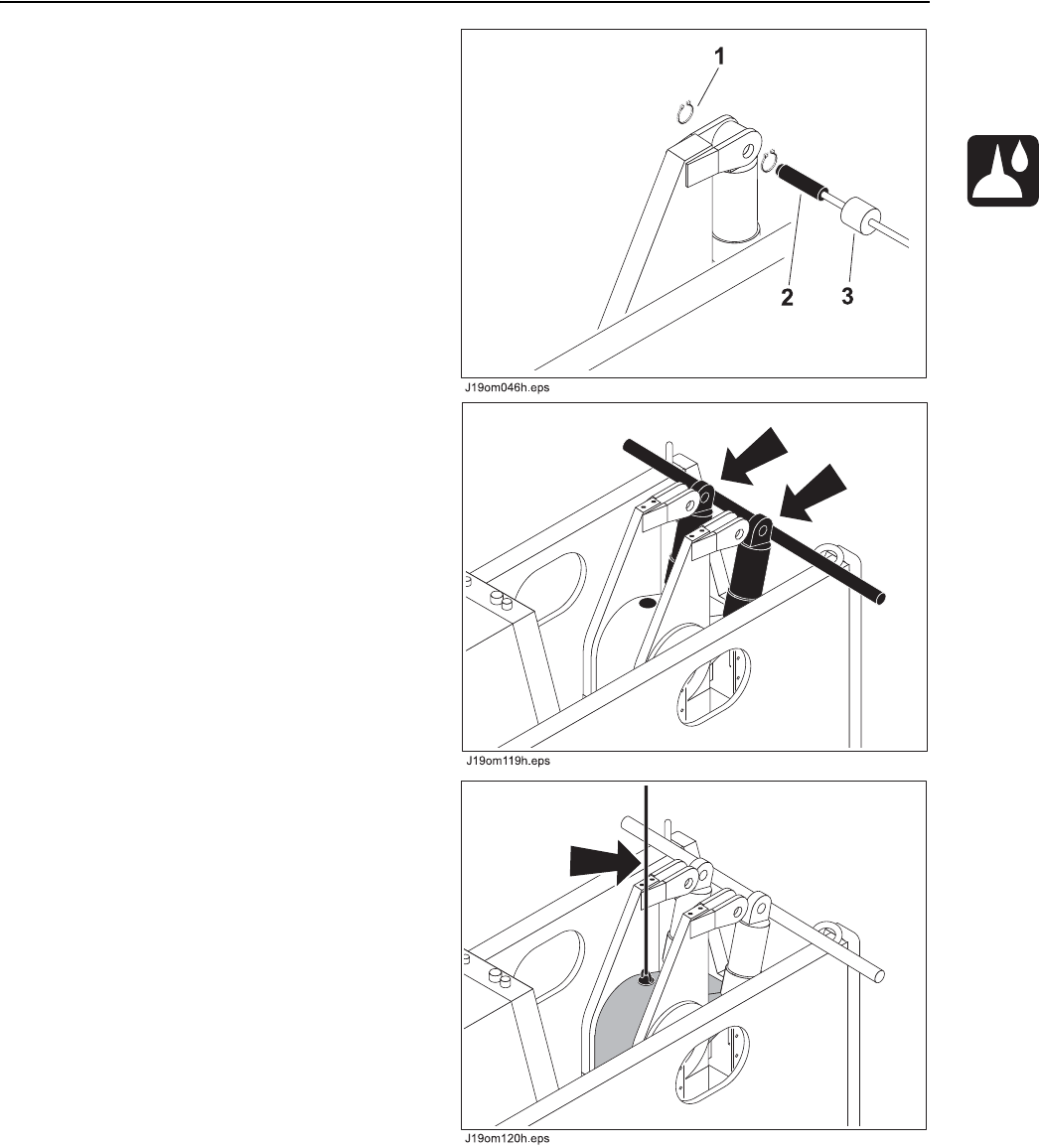 1

2 3

J19om046h.eps

J19om119h.eps

J19om120h.eps