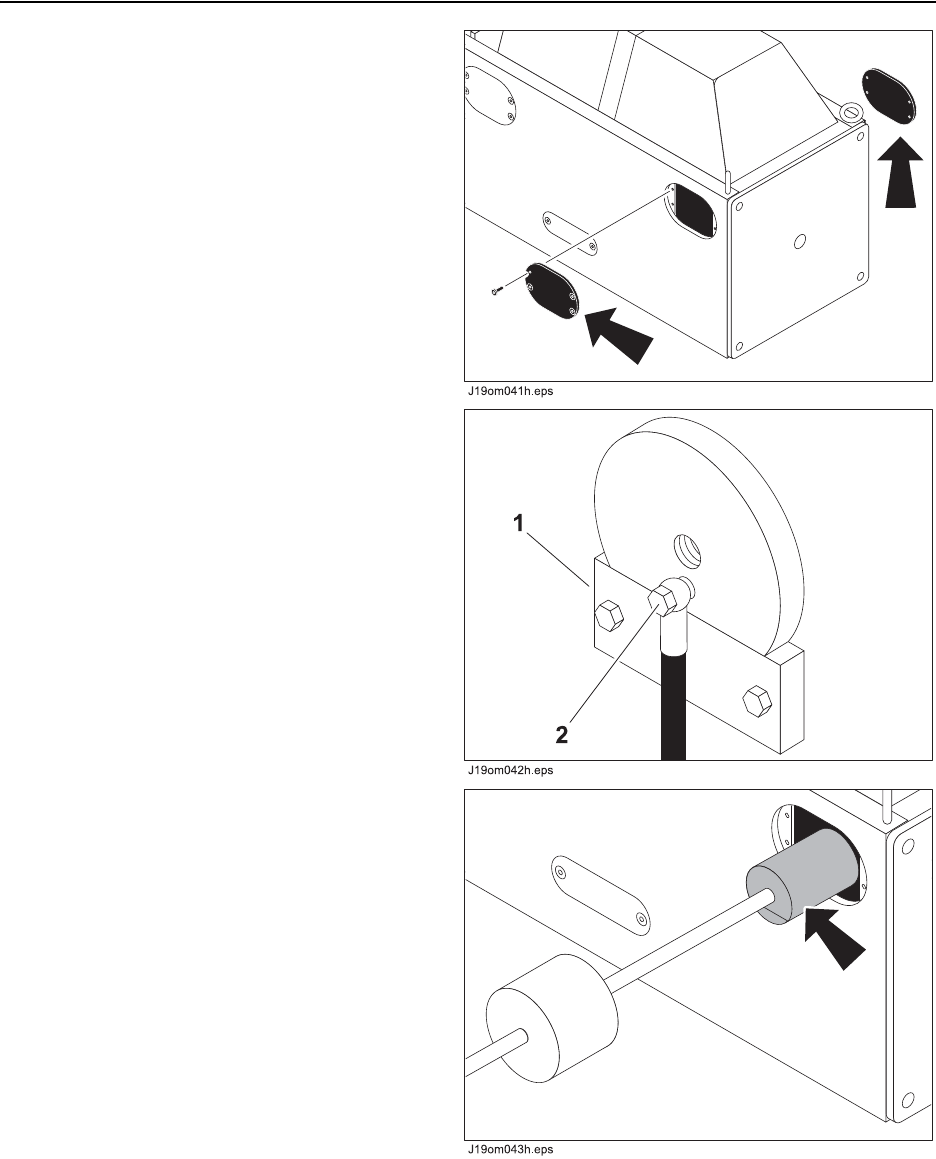 J19om041h.eps

1

2

J19om042h.eps

J19om043h.eps