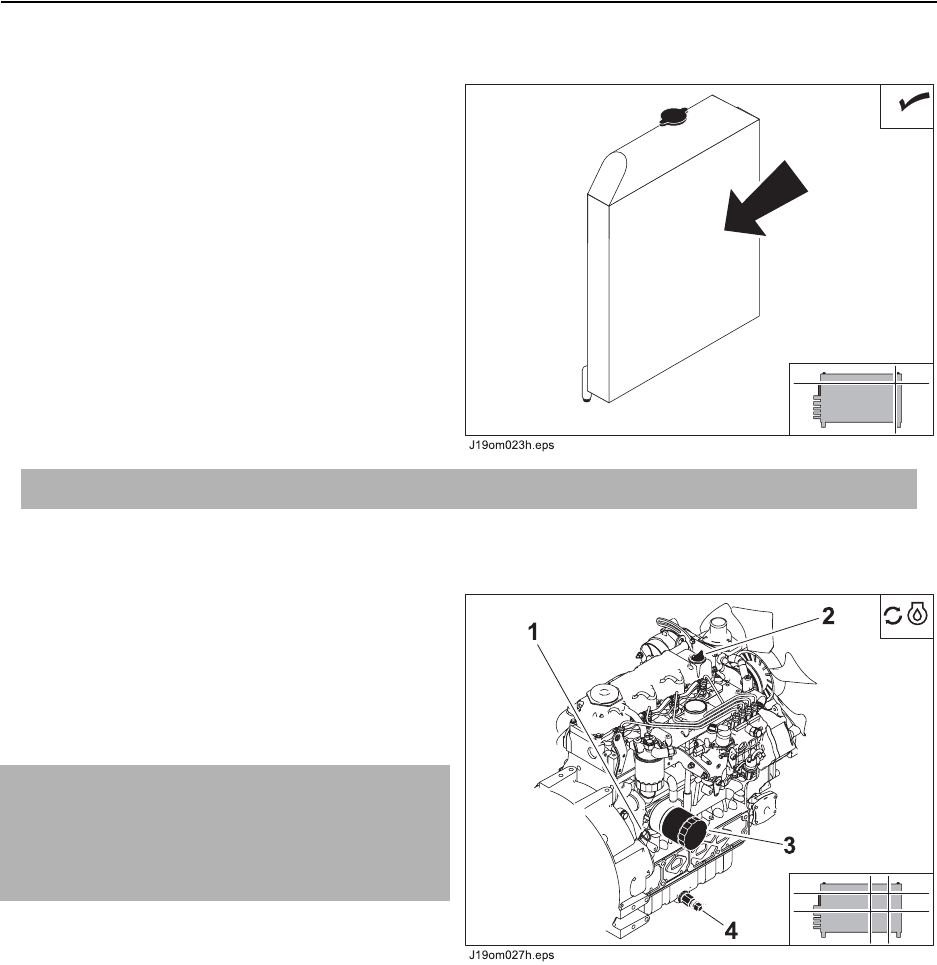 J19om023h.eps

1

2

3

4

J19om027h.eps