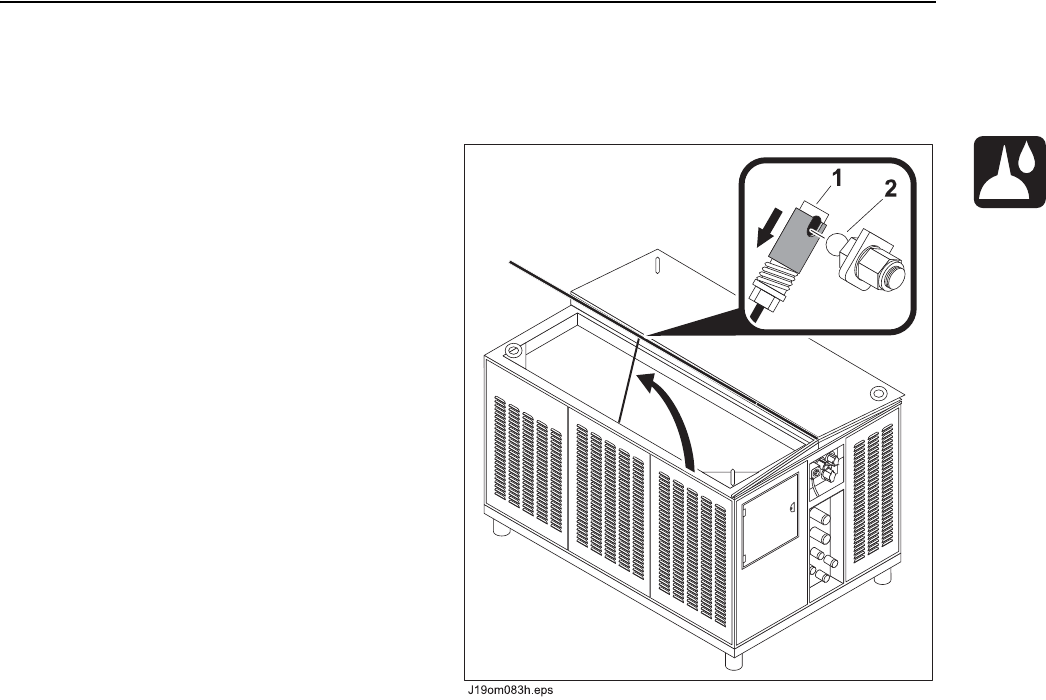 1
2
J19om083h.eps