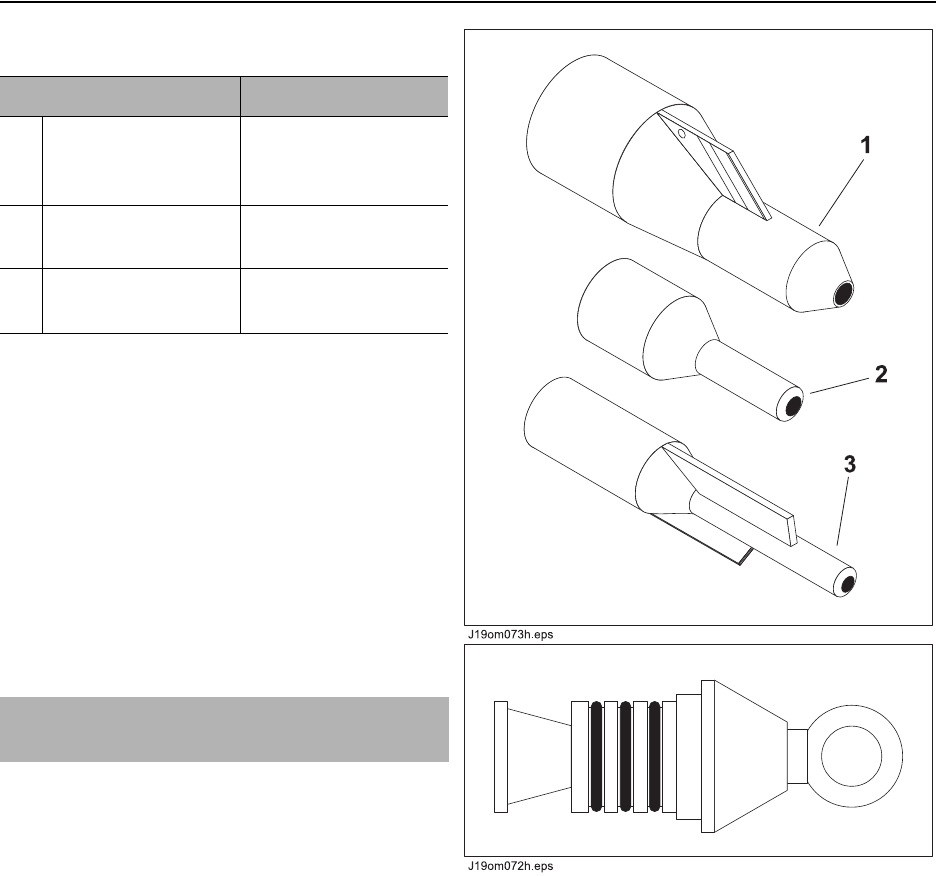 1

2

3

J19om073h.eps

J19om072h.eps