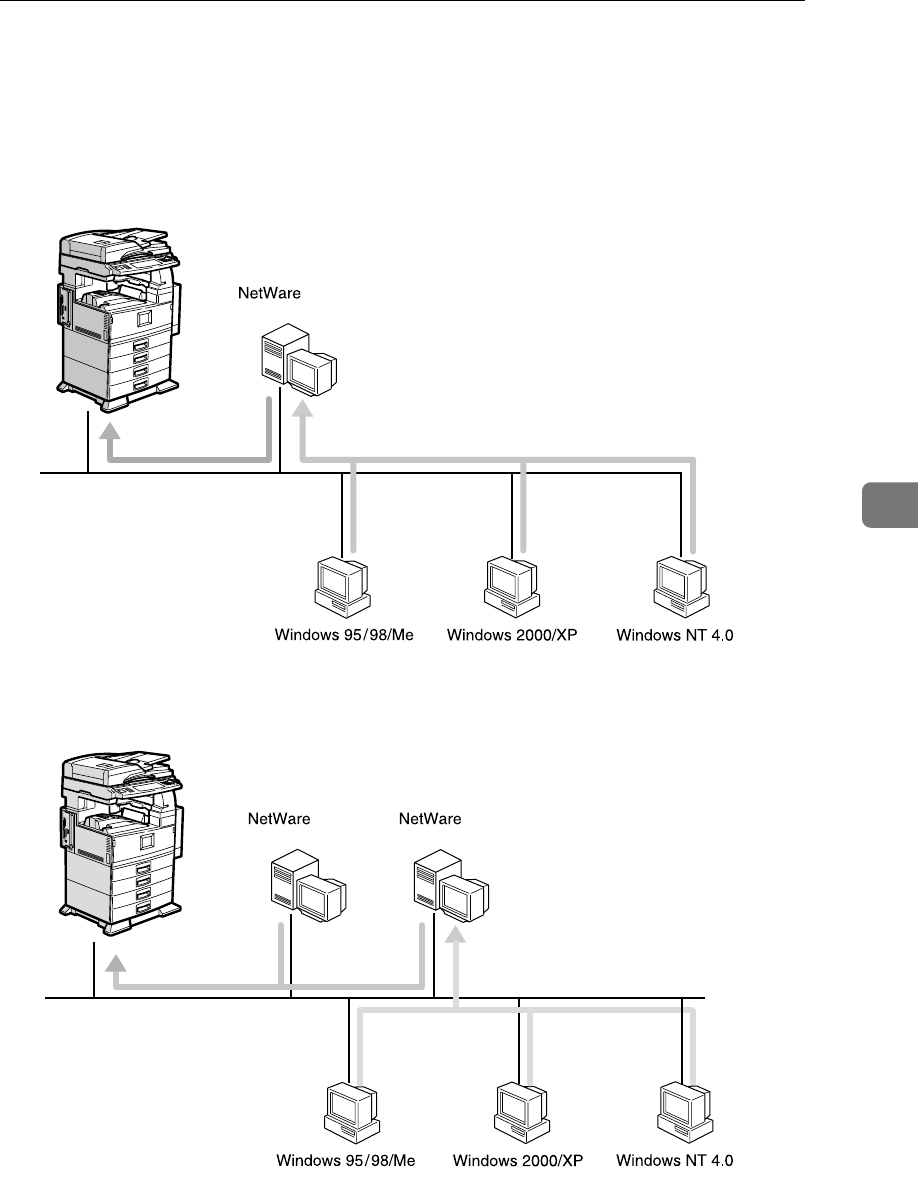 NetWare

Windows 95/98/Me

Windows 2000/XP

Windows NT 4.0

NetWare

NetWare

Windows 95/98/Me

Windows 2000/XP

Windows NT 4.0